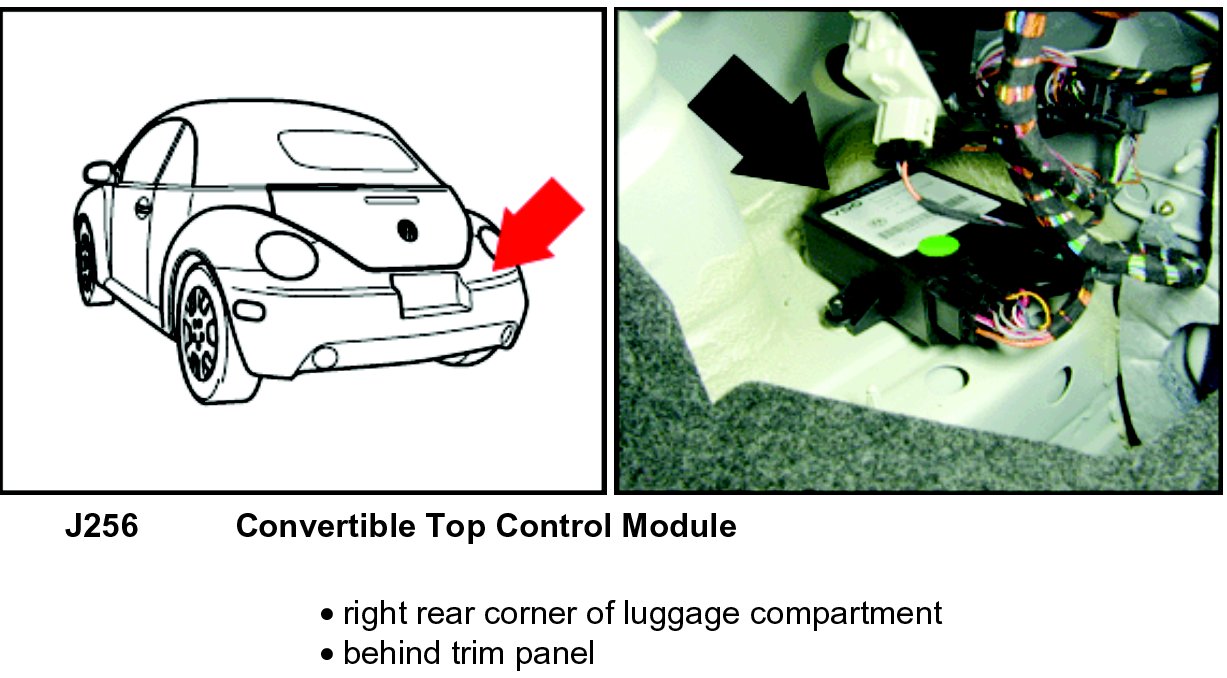 J256 Convertible Top Control Module

• right rear corner of luggage compartment
• behind trim panel