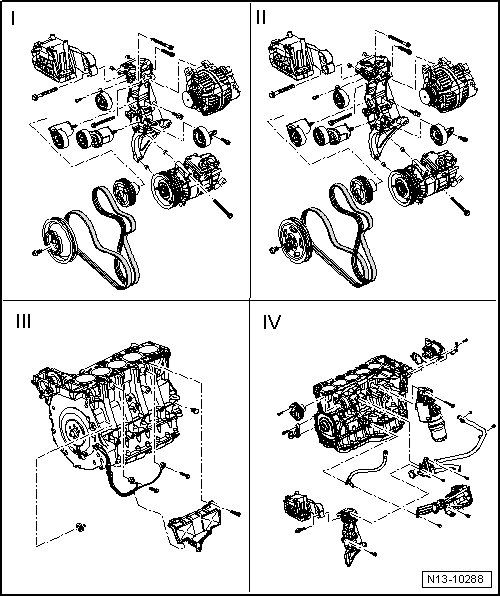 I

II

III

IV

N13-10288