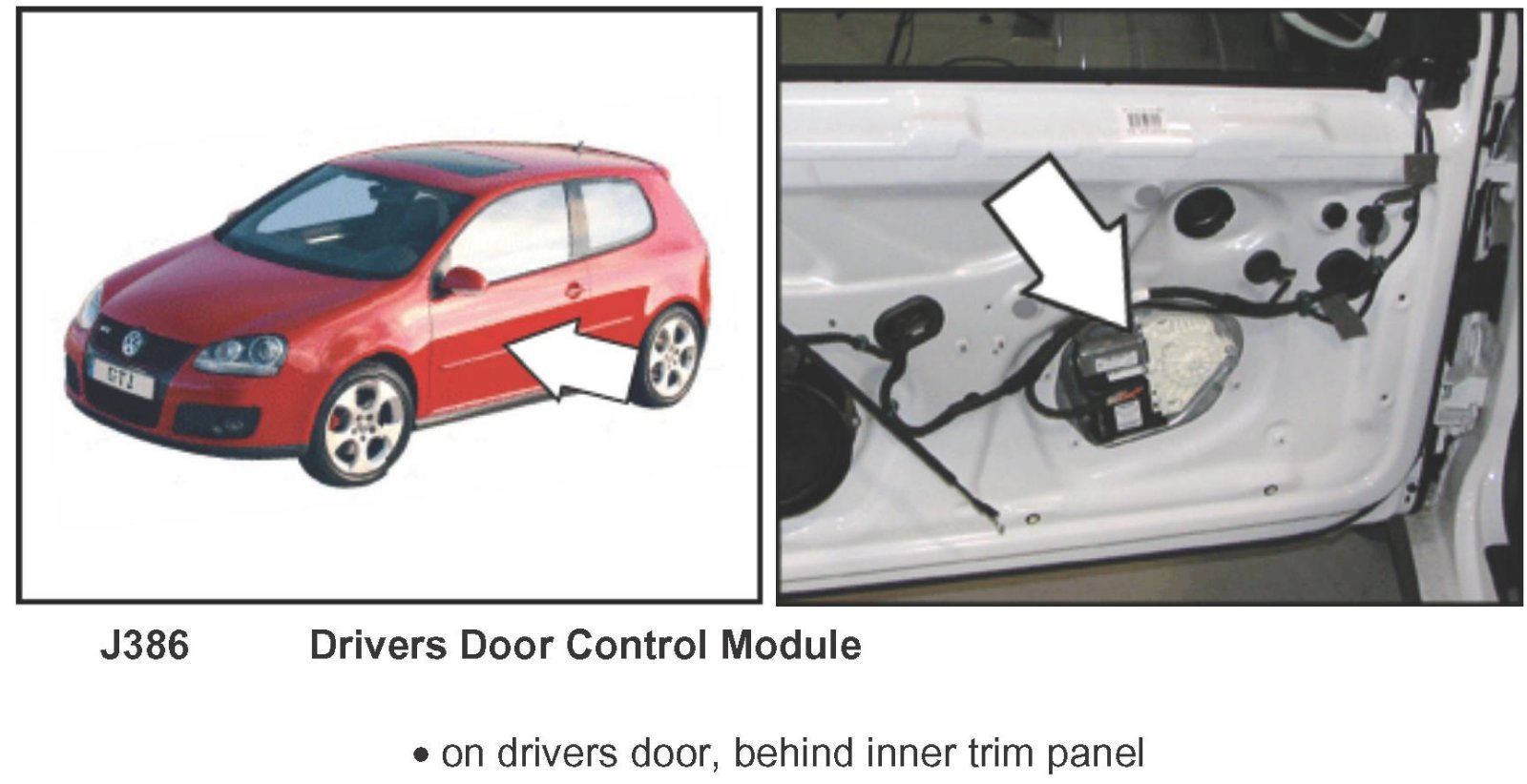 GTI

J386 Drivers Door Control Module

• on drivers door, behind inner trim panel