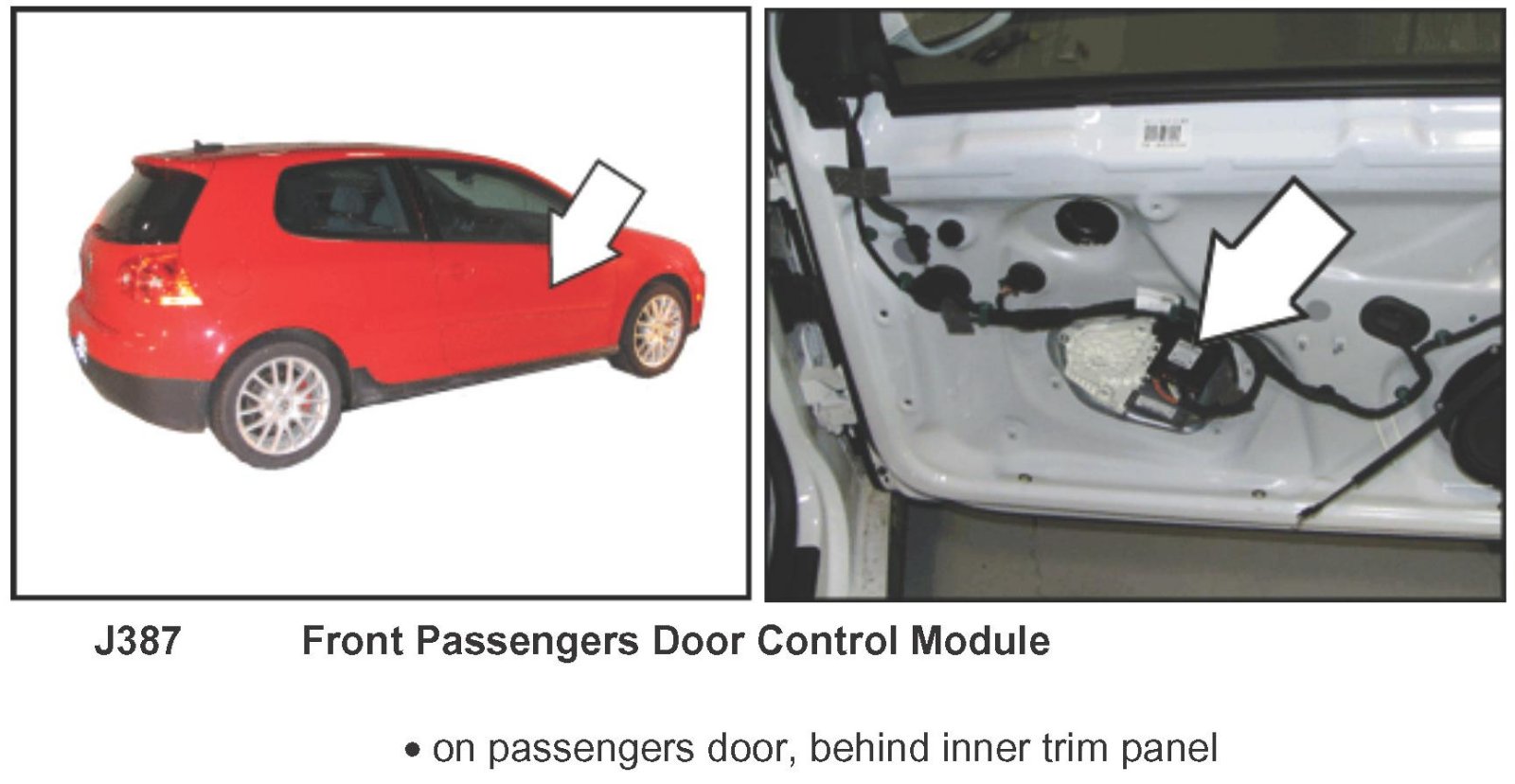 J387 Front Passengers Door Control Module

• on passengers door, behind inner trim panel