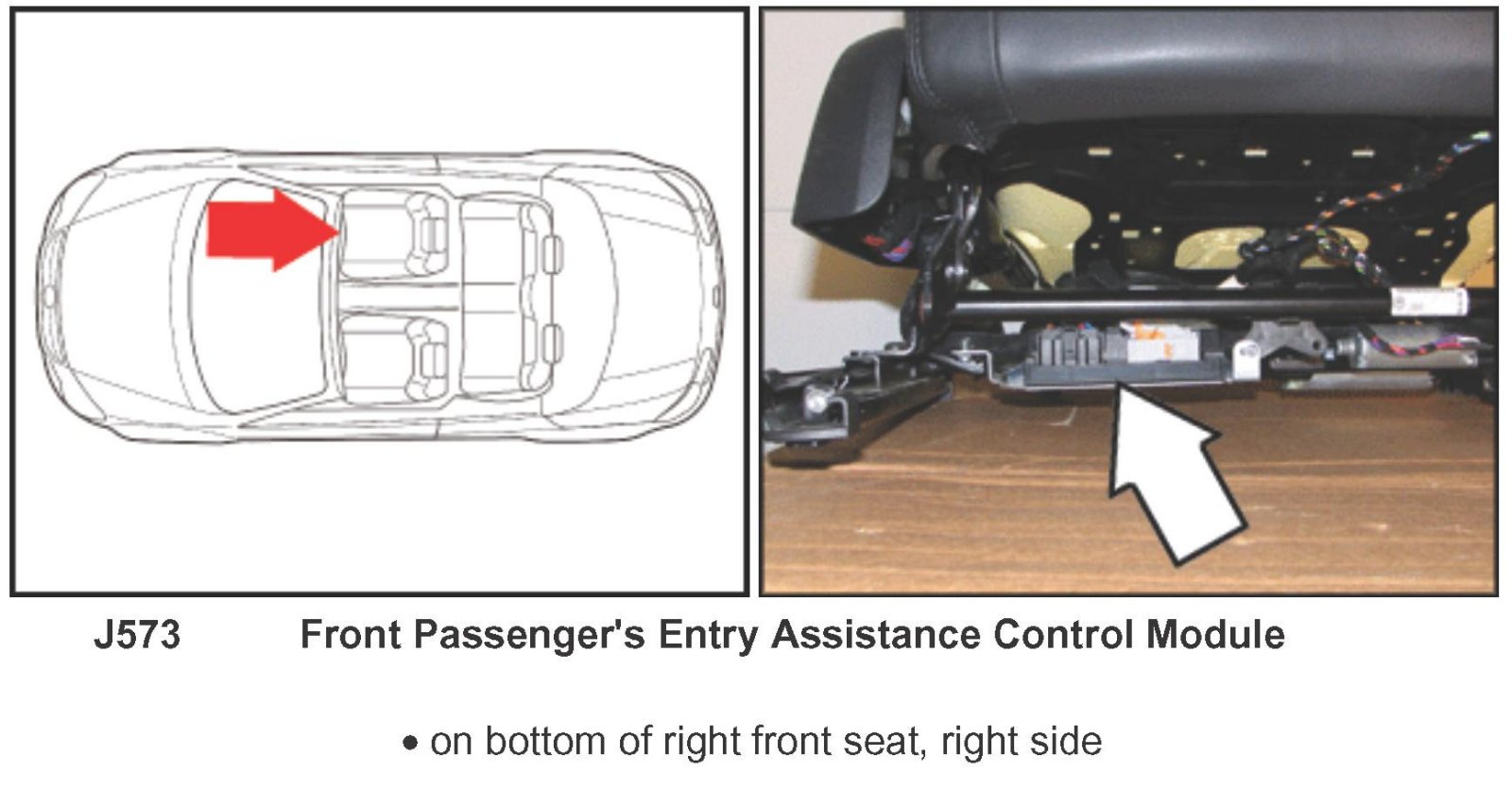 J573 Front Passenger's Entry Assistance Control Module

• on bottom of right front seat, right side