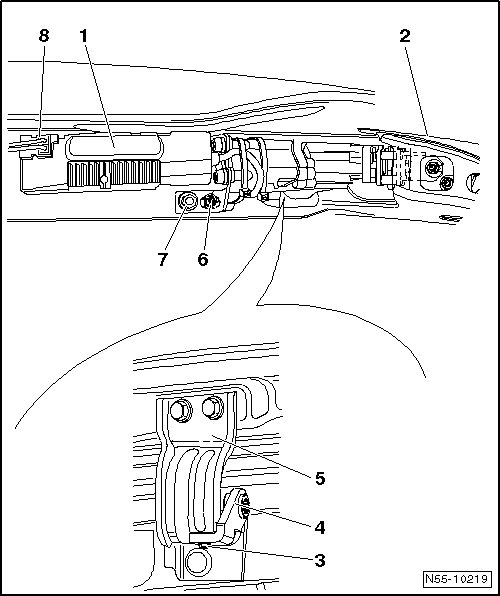 8
1
2
7
6
5
4
3
N55-10219