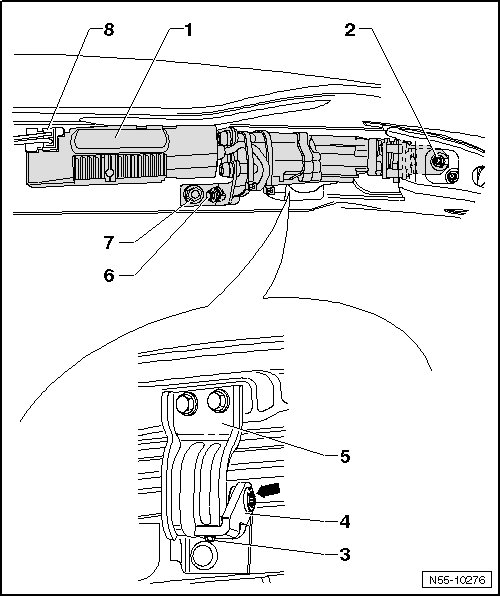 8
1
2
7
6
5
4
3
N55-10276