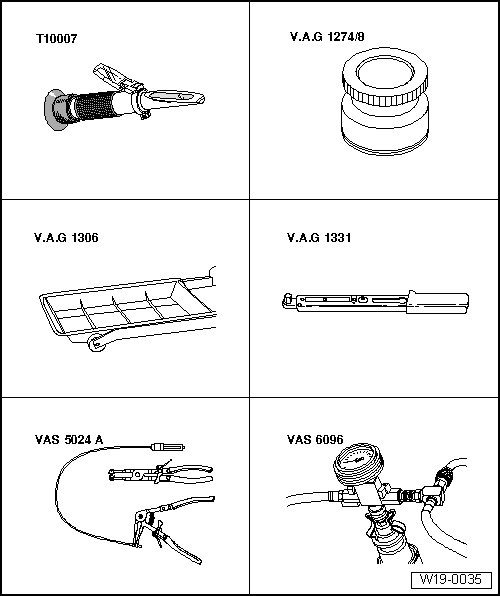 T10007

V.A.G 1274/8

V.A.G 1306

V.A.G 1331

VAS 5024 A

VAS 6096

W19-0035