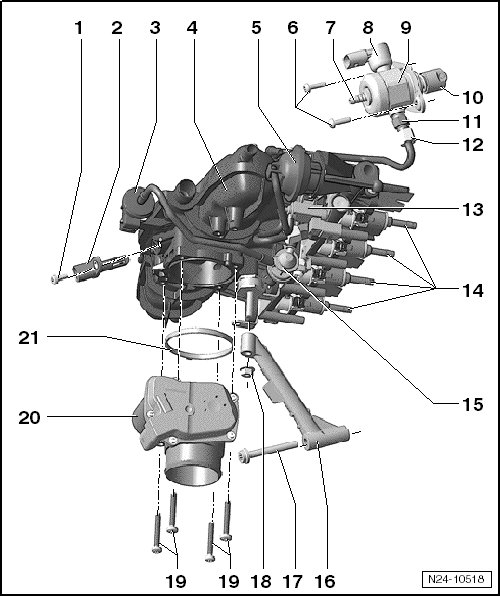 1 2 3 4 5 6 7 8 9

10
11
12
13
14
15

21
20

19 19 18 17 16

N24-10518