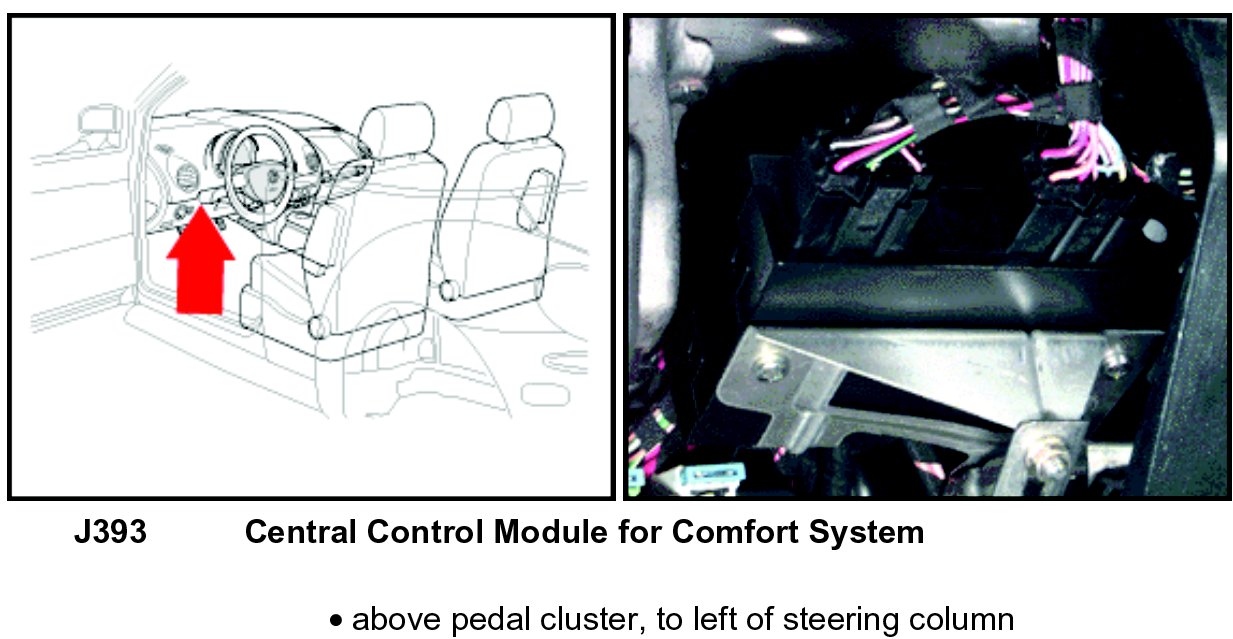 J393 Central Control Module for Comfort System

• above pedal cluster, to left of steering column