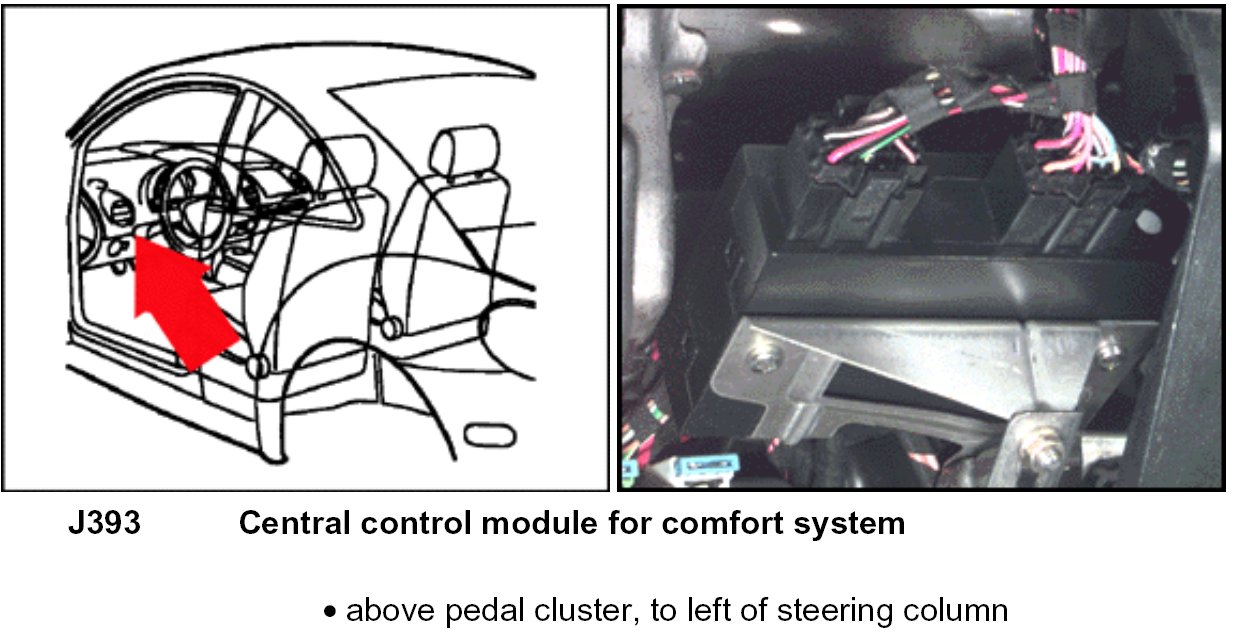 J393 Central control module for comfort system

• above pedal cluster, to left of steering column