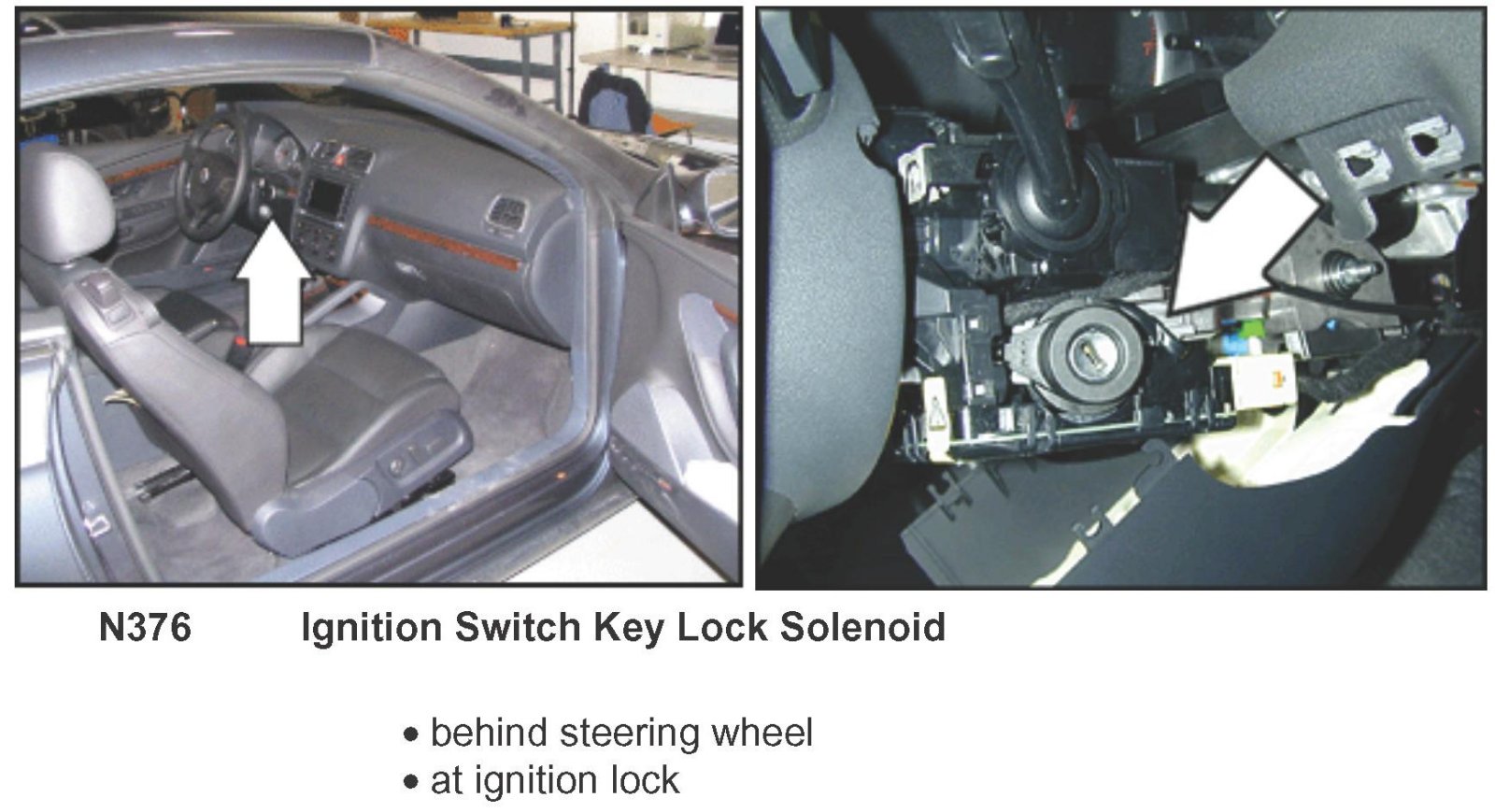 N376 Ignition Switch Key Lock Solenoid

• behind steering wheel
• at ignition lock