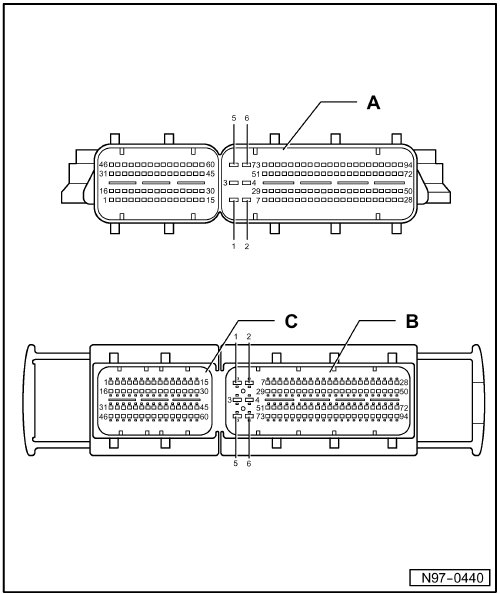 A

5 6

46 60 73 94
31 45 51 72
3 4
16 30 29 50
1 15 7 28

1 2

C B

1 2

1 15 7 28
16 30 29 50
3 4
31 45 51 72
46 60 73 94

5 6

N97-0440