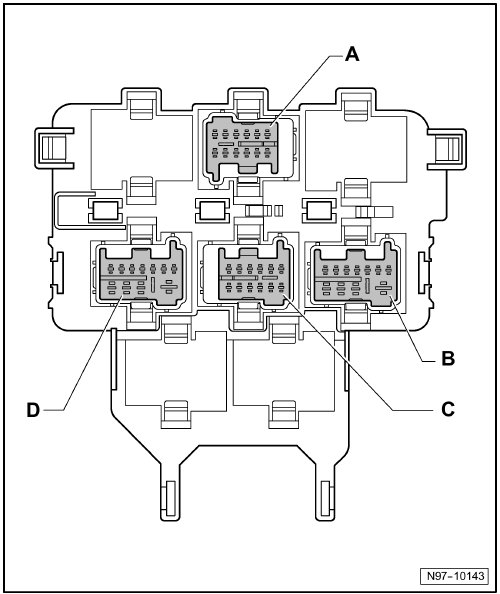 A

B

D

C

N97-10143