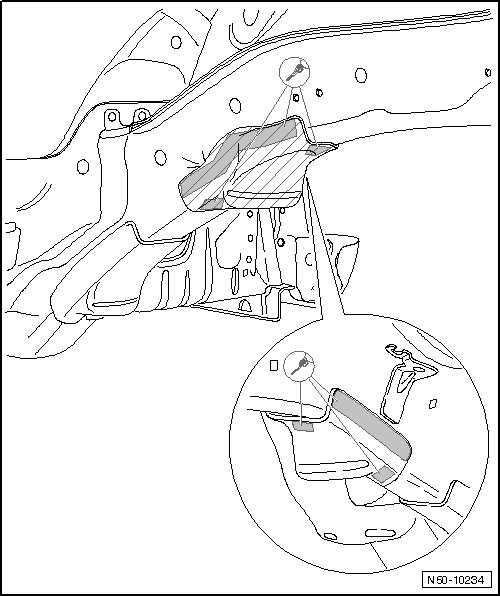 N50-10234