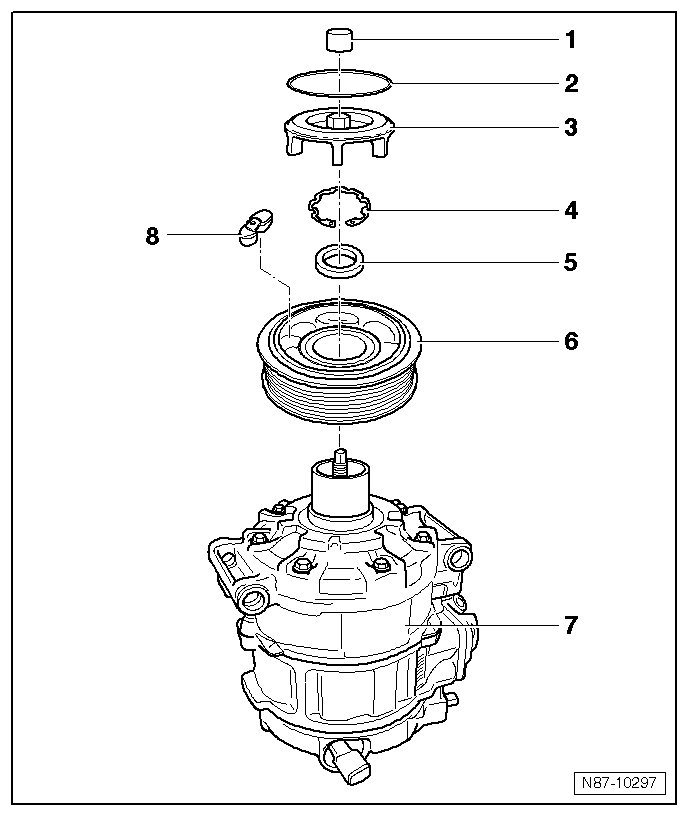 1
2
3
4
8
5
6
7
N87-10297