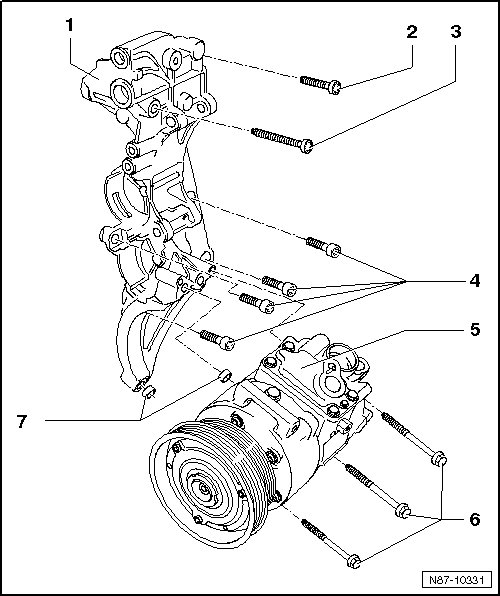 1
2
3
4
5
7
6
N87-10331