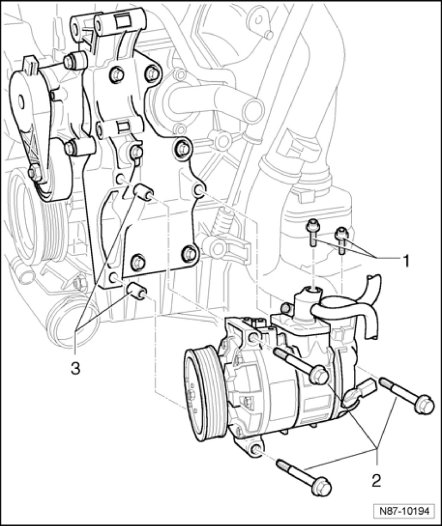 1
3
2
N87-10194