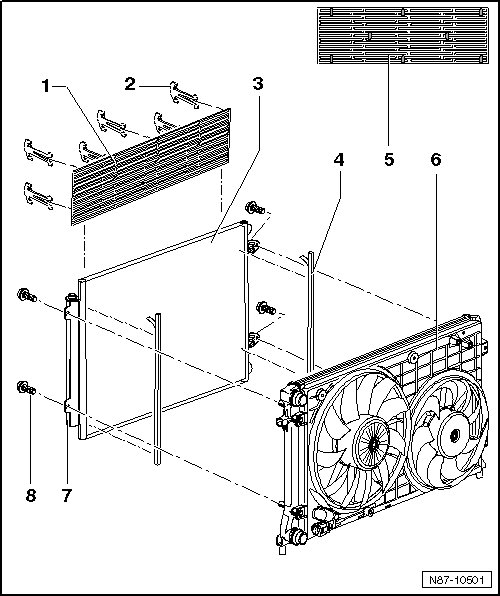 1
2
3
4
5
6
8
7
N87-10501