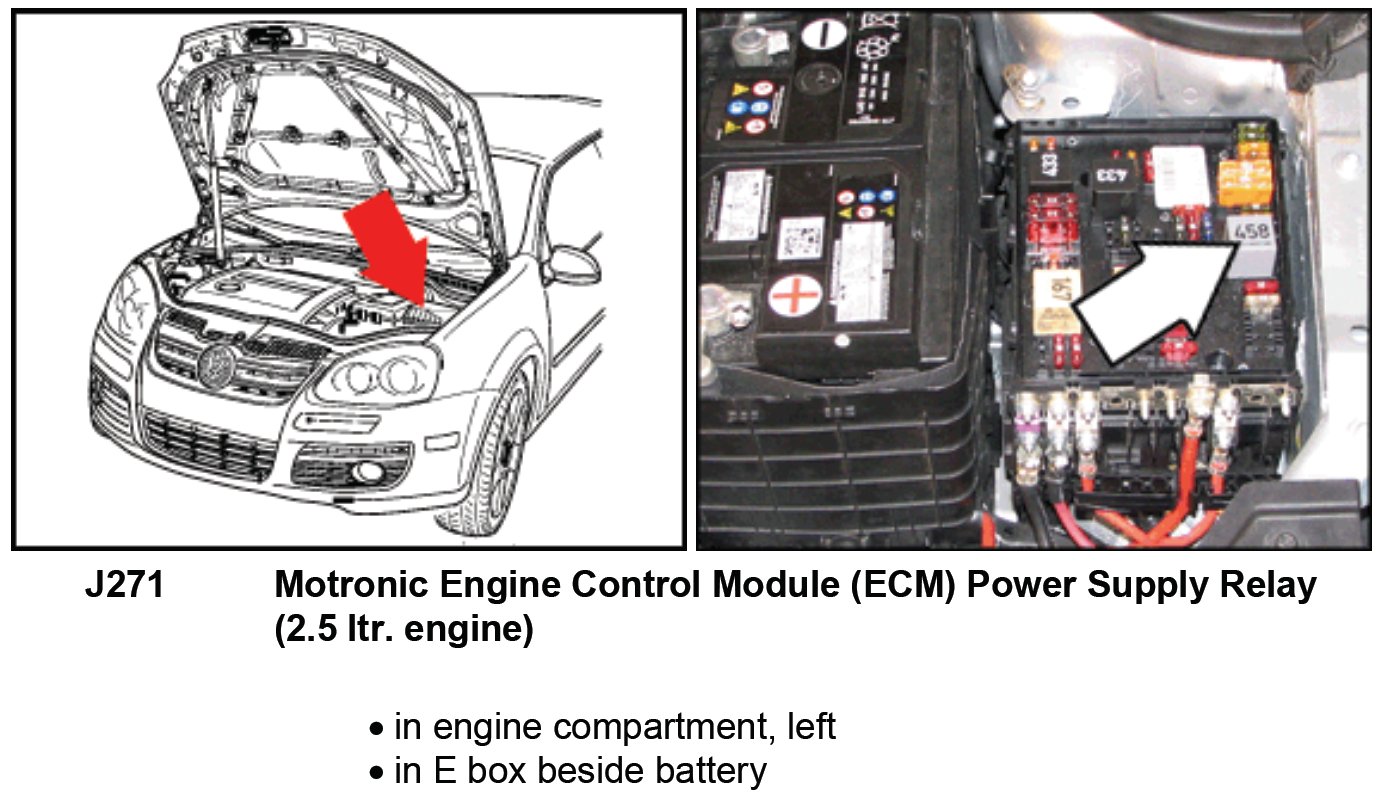 433

458

167

J271 Motronic Engine Control Module (ECM) Power Supply Relay (2.5 ltr. engine)

• in engine compartment, left
• in E box beside battery