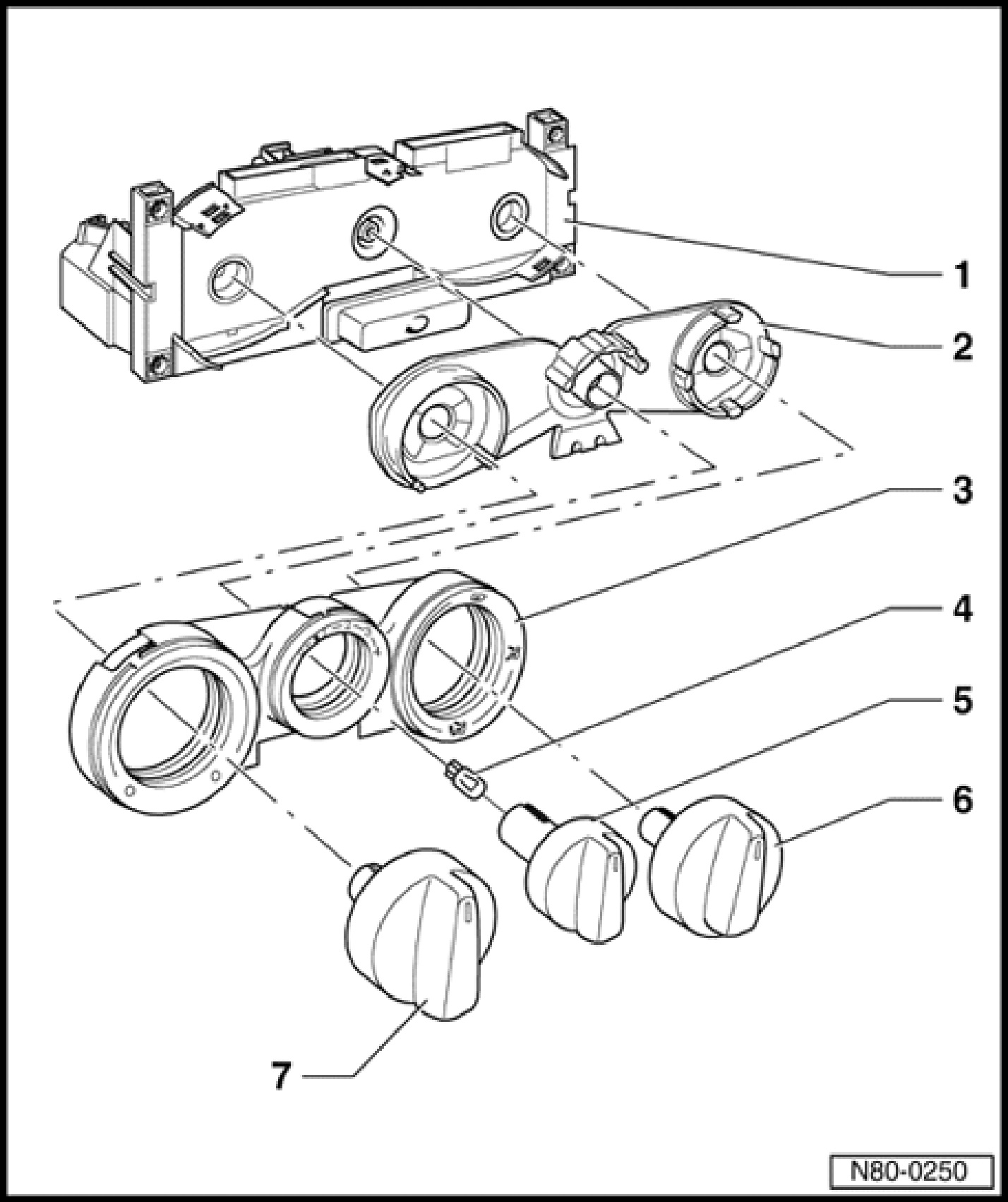 1
2
3
4
5
6
7
N80-0250