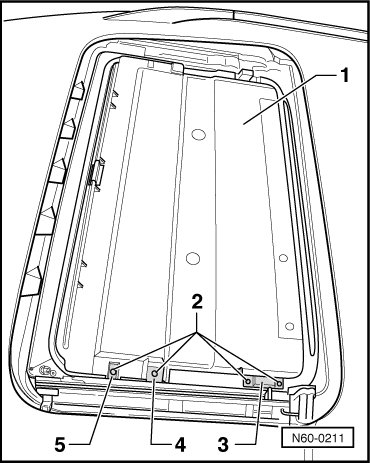 1
2
5
4
3
N60-0211