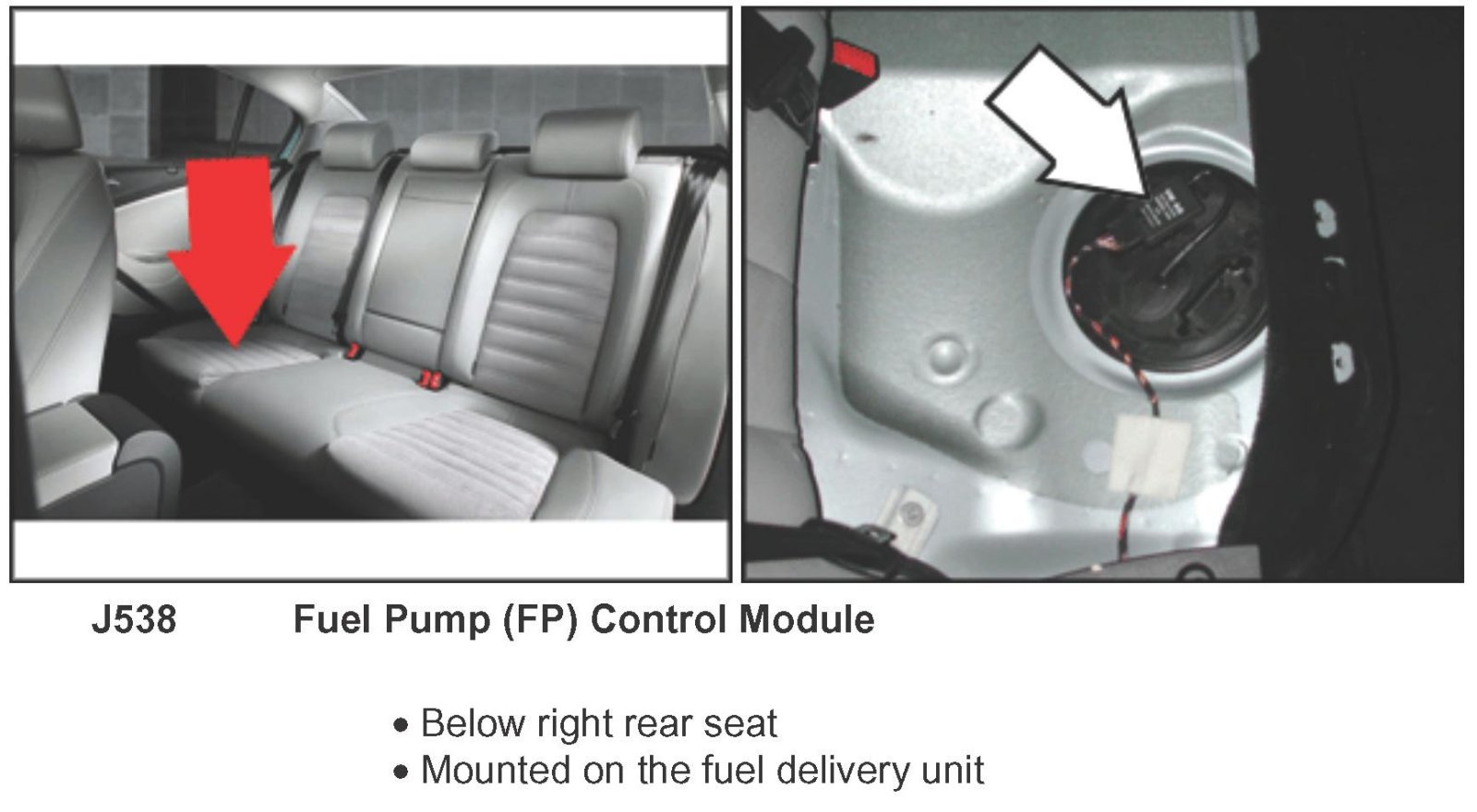 J538 Fuel Pump (FP) Control Module

• Below right rear seat
• Mounted on the fuel delivery unit