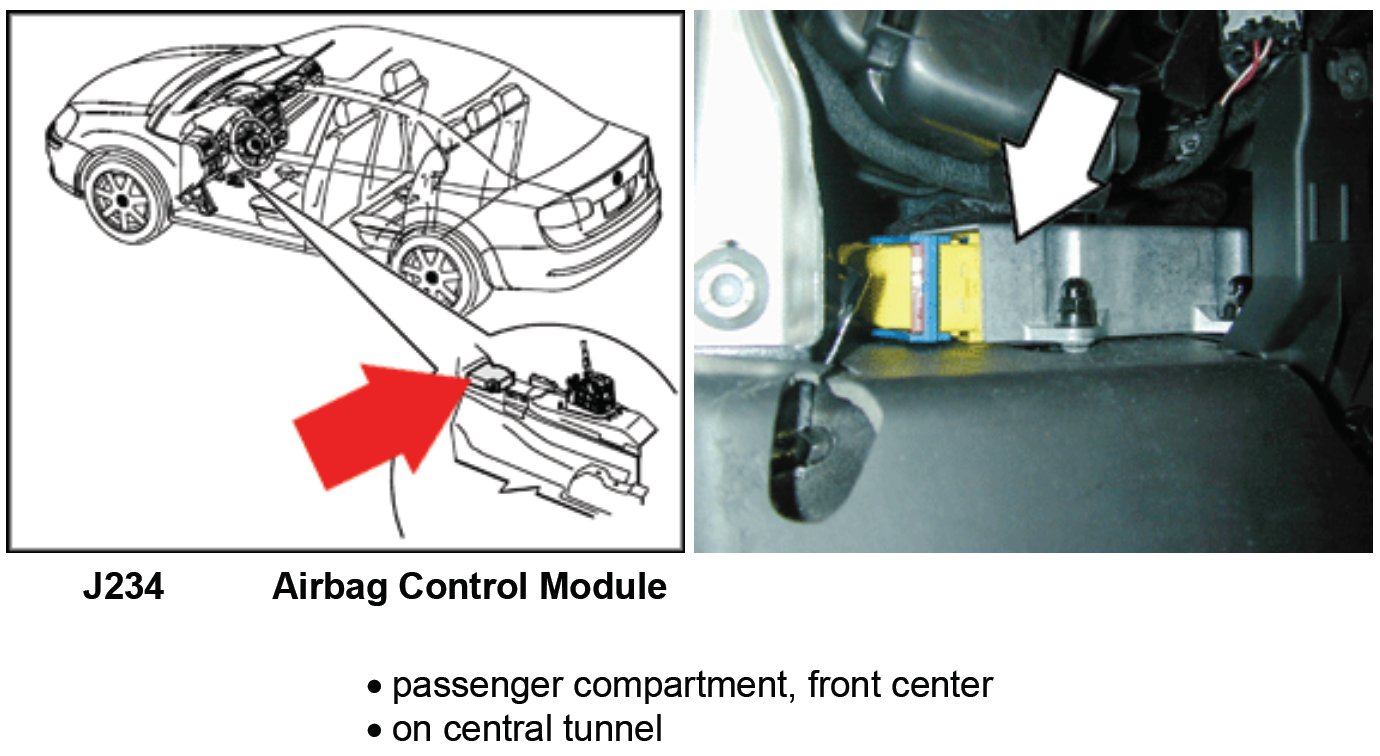 J234 Airbag Control Module

• passenger compartment, front center
• on central tunnel