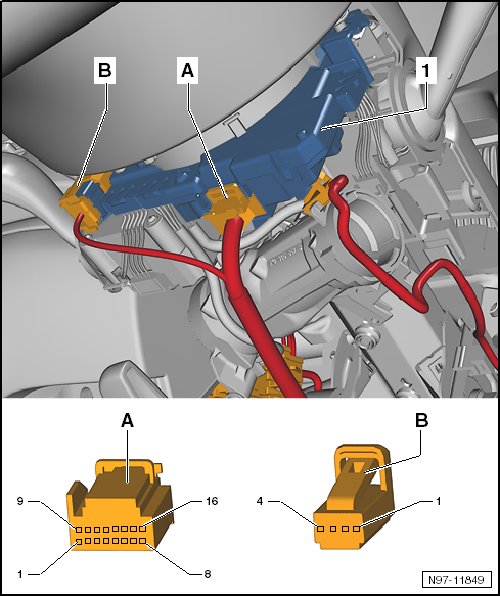 B
A
1
A
B
9
16
4
1
1
8
N97-11849