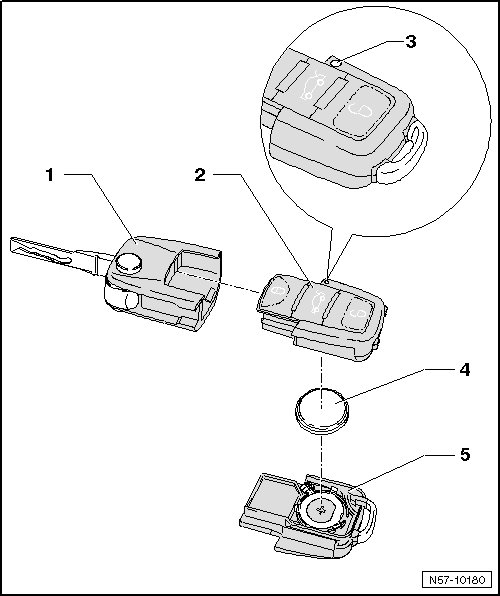 3
1
2
4
5
N57-10180