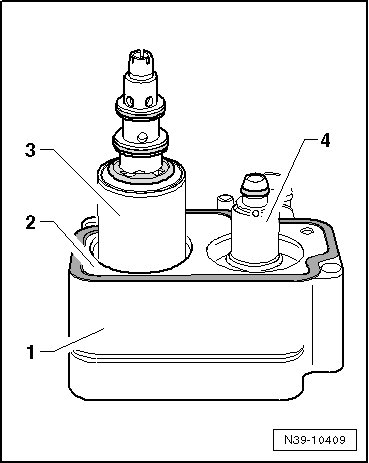 3
4
2
1
N39-10409