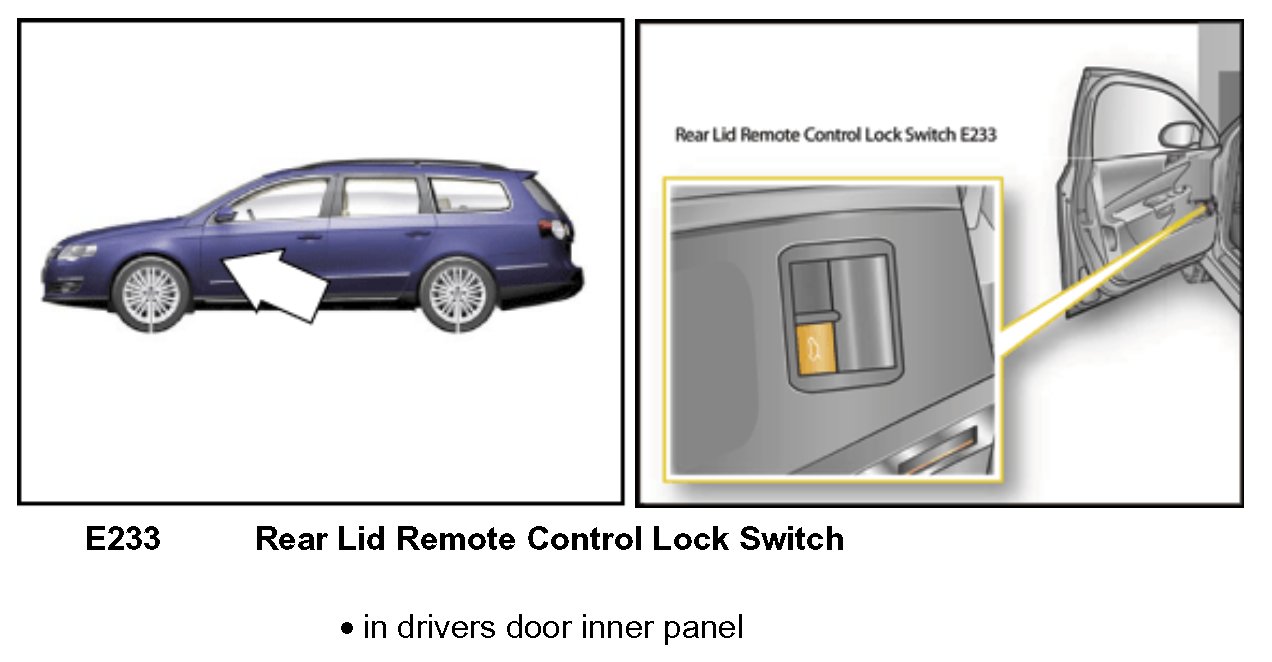 Rear Lid Remote Control Lock Switch E233

E233 Rear Lid Remote Control Lock Switch

• in drivers door inner panel