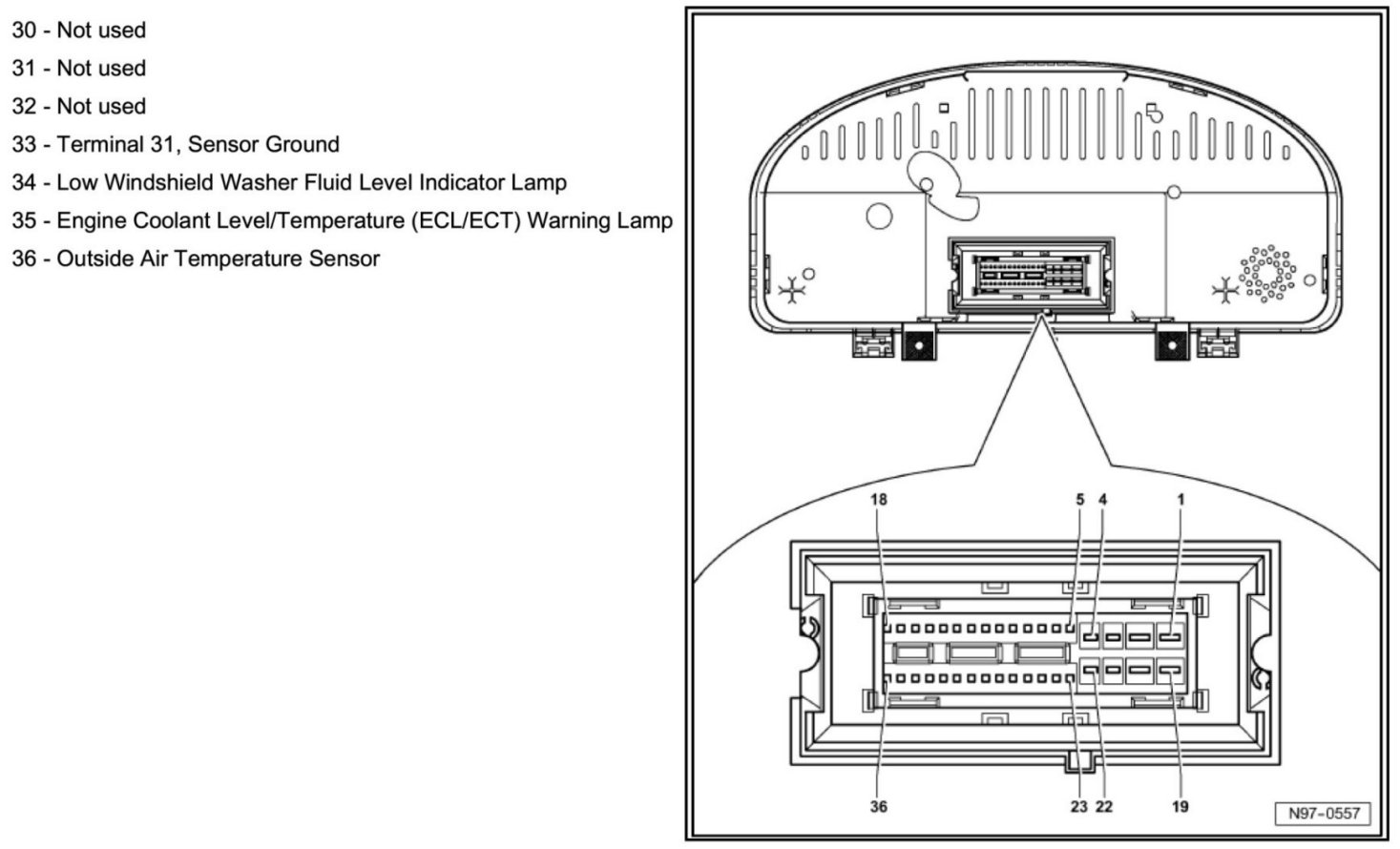 30 - Not used
31 - Not used
32 - Not used
33 - Terminal 31, Sensor Ground
34 - Low Windshield Washer Fluid Level Indicator Lamp
35 - Engine Coolant Level/Temperature (ECL/ECT) Warning Lamp
36 - Outside Air Temperature Sensor

18
5
4
1
36
23
22
19
N97-0557