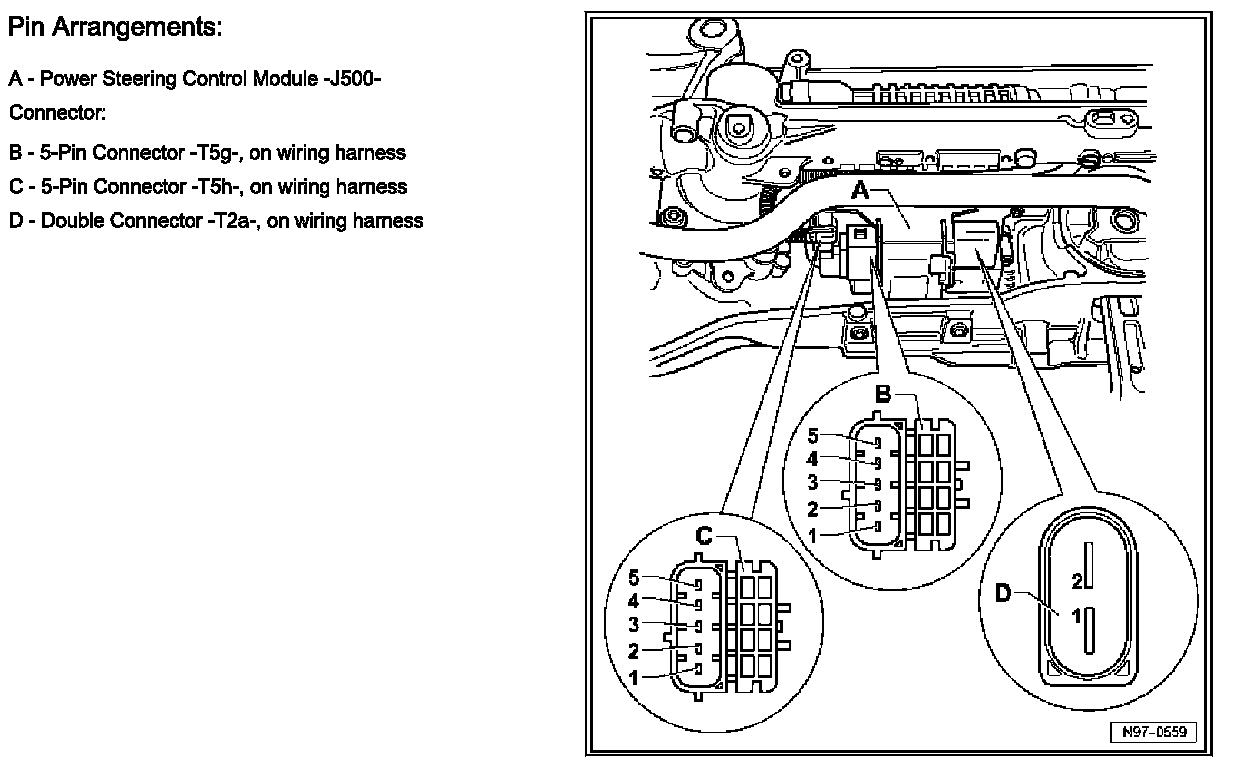 Pin Arrangements:

A - Power Steering Control Module -J500- Connector:

B - 5-Pin Connector -T5g-, on wiring harness

C - 5-Pin Connector -T5h-, on wiring harness

D - Double Connector -T2a-, on wiring harness

A

B

5
4
3
2
1

C

5
4
3
2
1

D

2
1

N97-0559