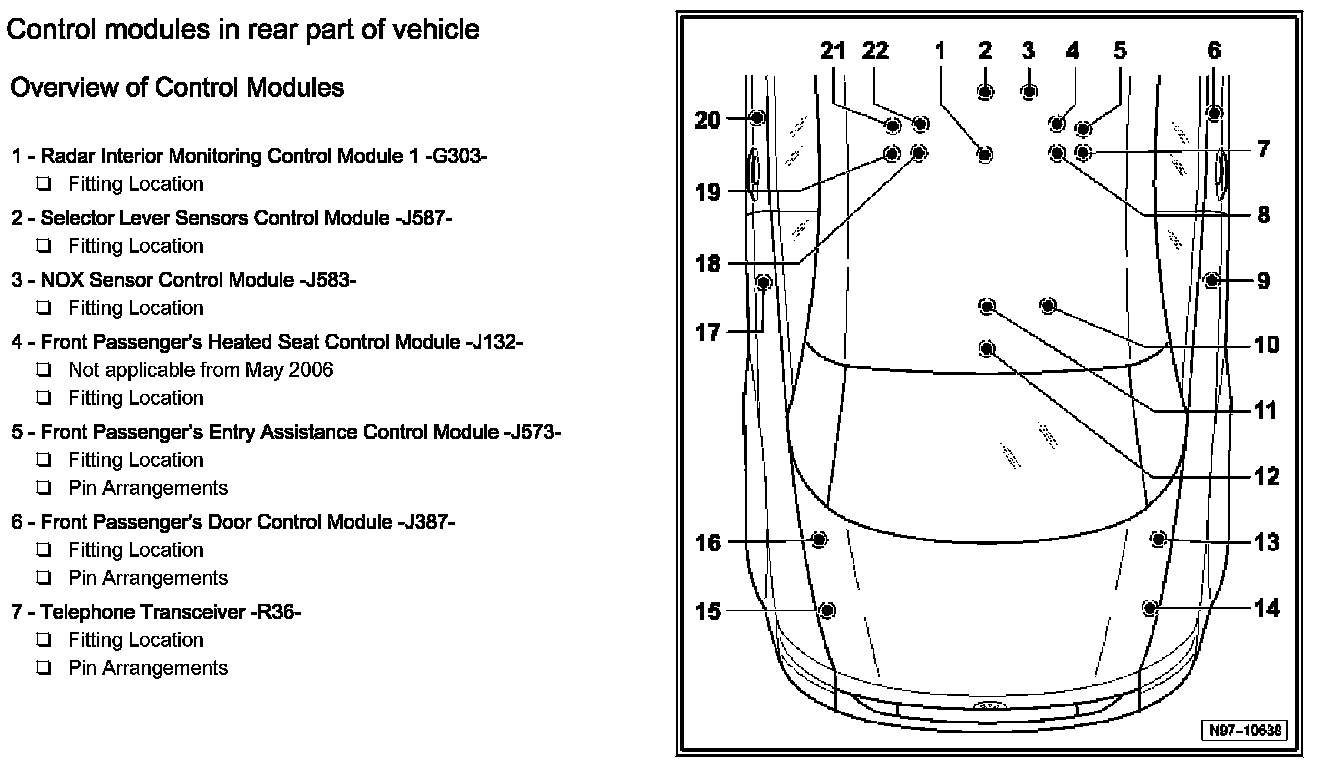 Control modules in rear part of vehicle

Overview of Control Modules

1 - Radar Interior Monitoring Control Module 1 -G303-
❑ Fitting Location

2 - Selector Lever Sensors Control Module -J587-
❑ Fitting Location

3 - NOX Sensor Control Module -J583-
❑ Fitting Location

4 - Front Passenger's Heated Seat Control Module -J132-
❑ Not applicable from May 2006
❑ Fitting Location

5 - Front Passenger's Entry Assistance Control Module -J573-
❑ Fitting Location
❑ Pin Arrangements

6 - Front Passenger's Door Control Module -J387-
❑ Fitting Location
❑ Pin Arrangements

7 - Telephone Transceiver -R36-
❑ Fitting Location
❑ Pin Arrangements

21 22 1 2 3 4 5 6
20
7
19
8
18
9
17
10
11
12
16
13
15
14
N97-10638