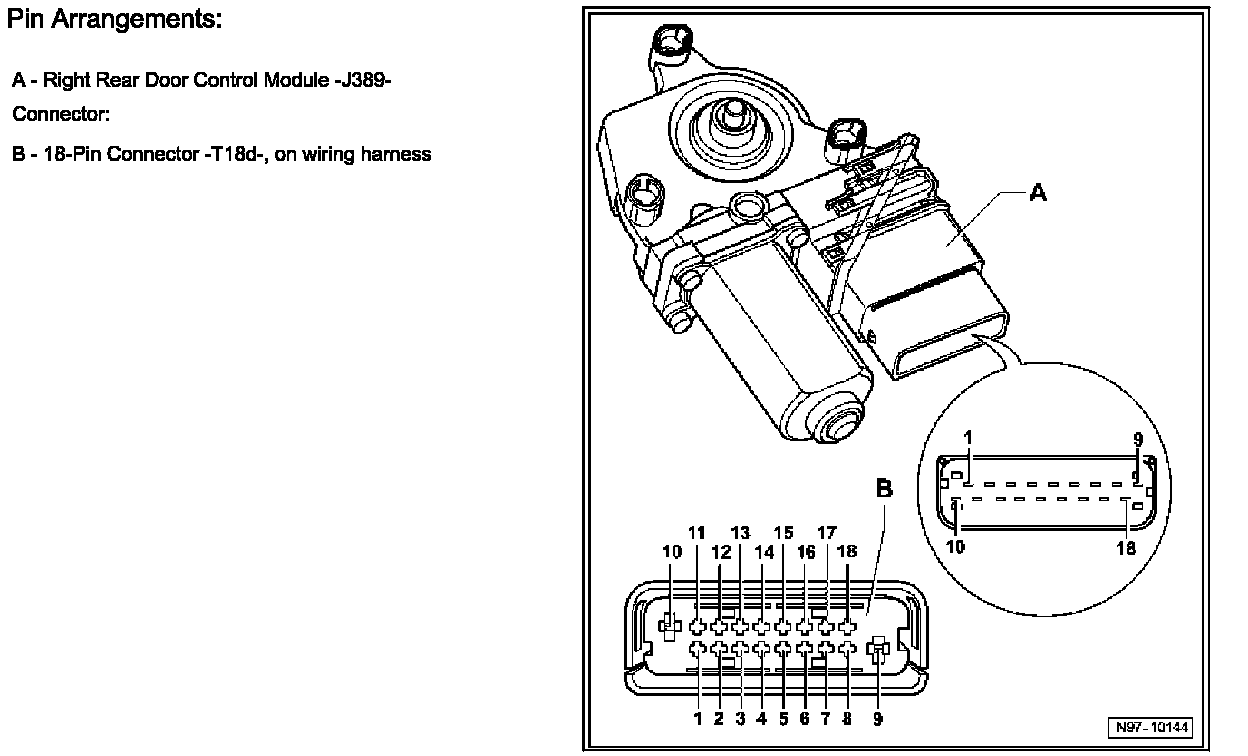 Pin Arrangements:

A - Right Rear Door Control Module -J389- Connector:

B - 18-Pin Connector -T18d-, on wiring harness

A

1
9
10
18

B

11 13 15 17
10 12 14 16 18

1 2 3 4 5 6 7 8 9

N97-10144