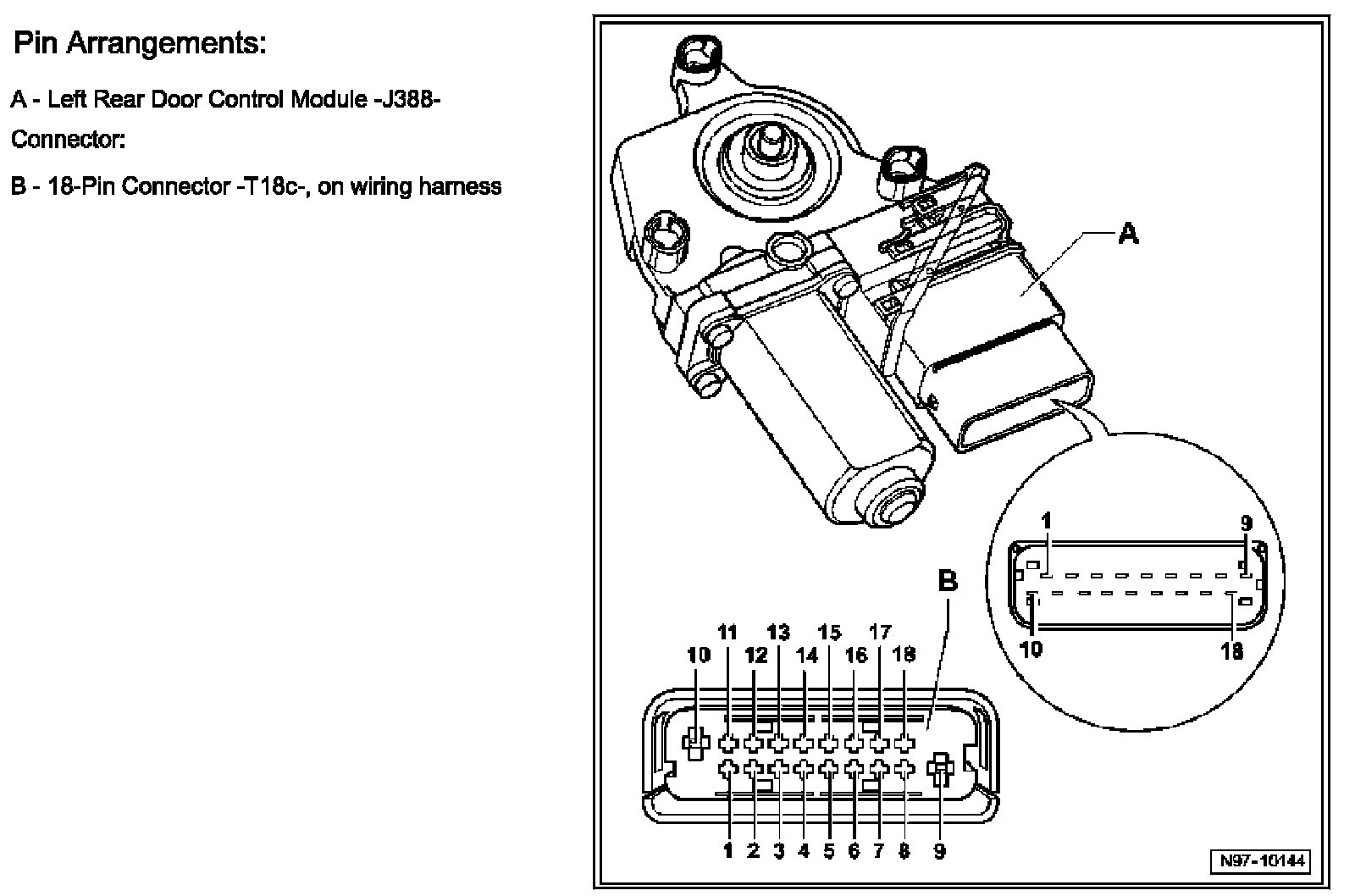 Pin Arrangements:

A - Left Rear Door Control Module -J388- Connector:

B - 18-Pin Connector -T18c-, on wiring harness

A

1
9
10
18

B

11 13 15 17
10 12 14 16 18

1 2 3 4 5 6 7 8 9

N97-10144