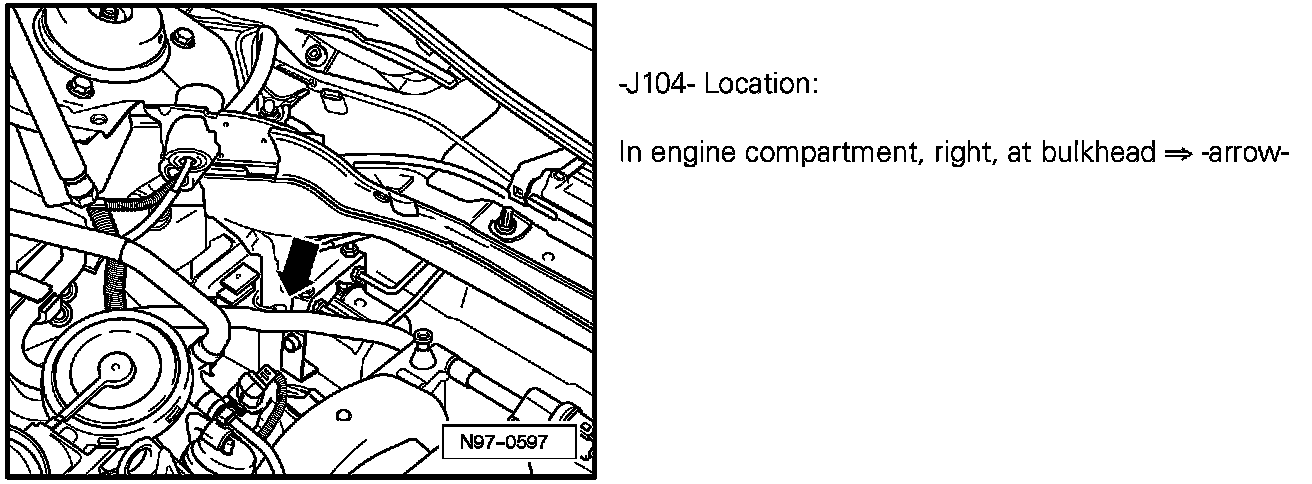 N97-0597

-J104- Location:

In engine compartment, right, at bulkhead ⇒ -arrow-