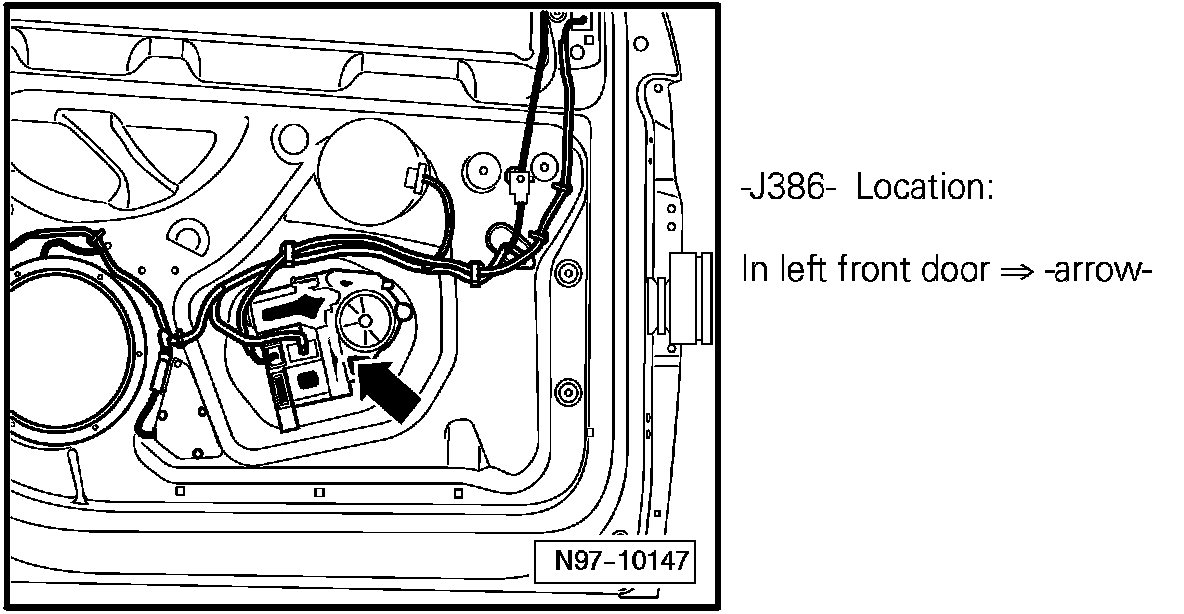 N97-10147

-J386- Location:

In left front door ⇒ -arrow-