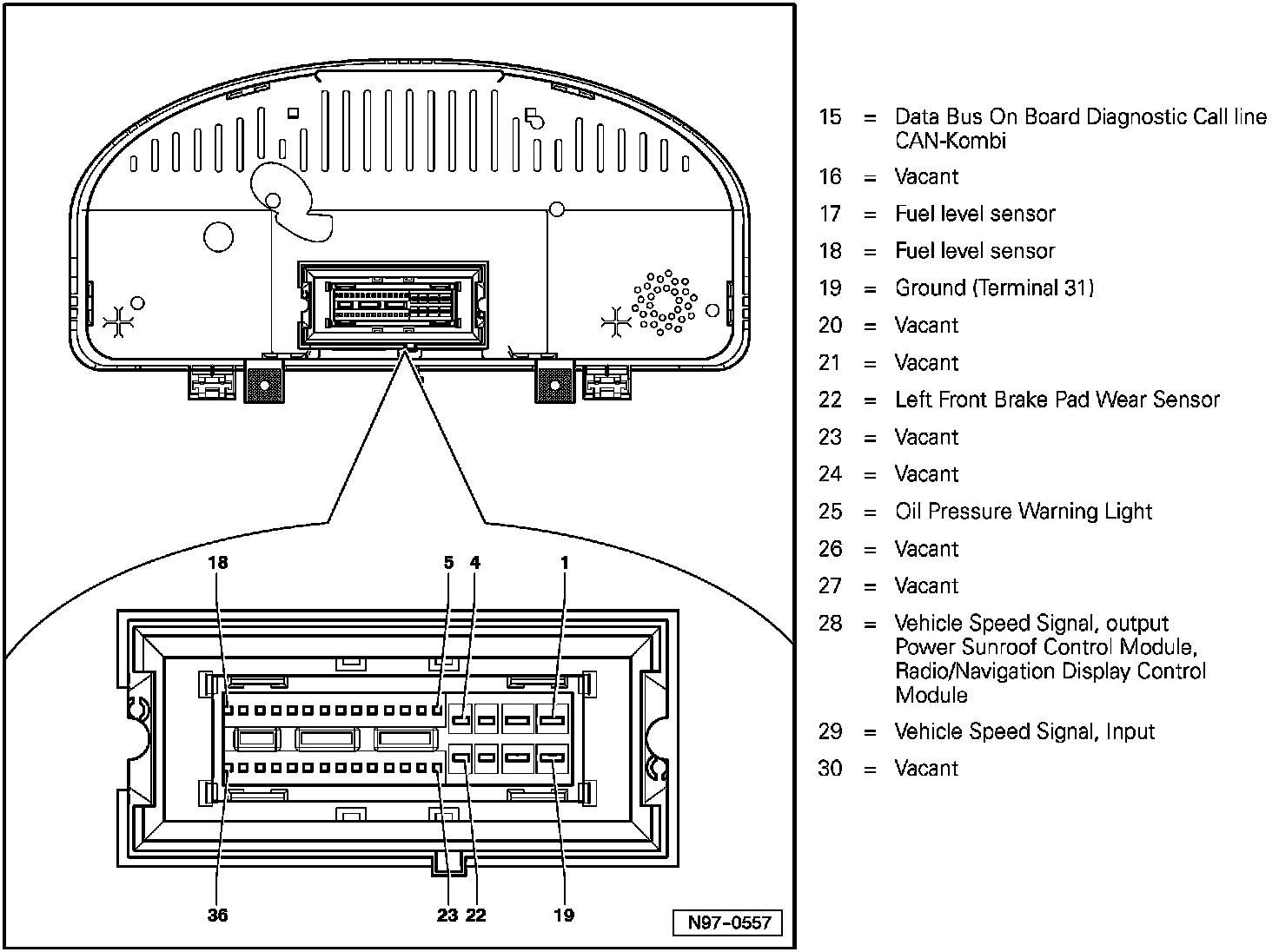 18

5 4

1

36

23 22

19

N97-0557

15 = Data Bus On Board Diagnostic Call line CAN-Kombi

16 = Vacant

17 = Fuel level sensor

18 = Fuel level sensor

19 = Ground (Terminal 31)

20 = Vacant

21 = Vacant

22 = Left Front Brake Pad Wear Sensor

23 = Vacant

24 = Vacant

25 = Oil Pressure Warning Light

26 = Vacant

27 = Vacant

28 = Vehicle Speed Signal, output Power Sunroof Control Module, Radio/Navigation Display Control Module

29 = Vehicle Speed Signal, Input

30 = Vacant