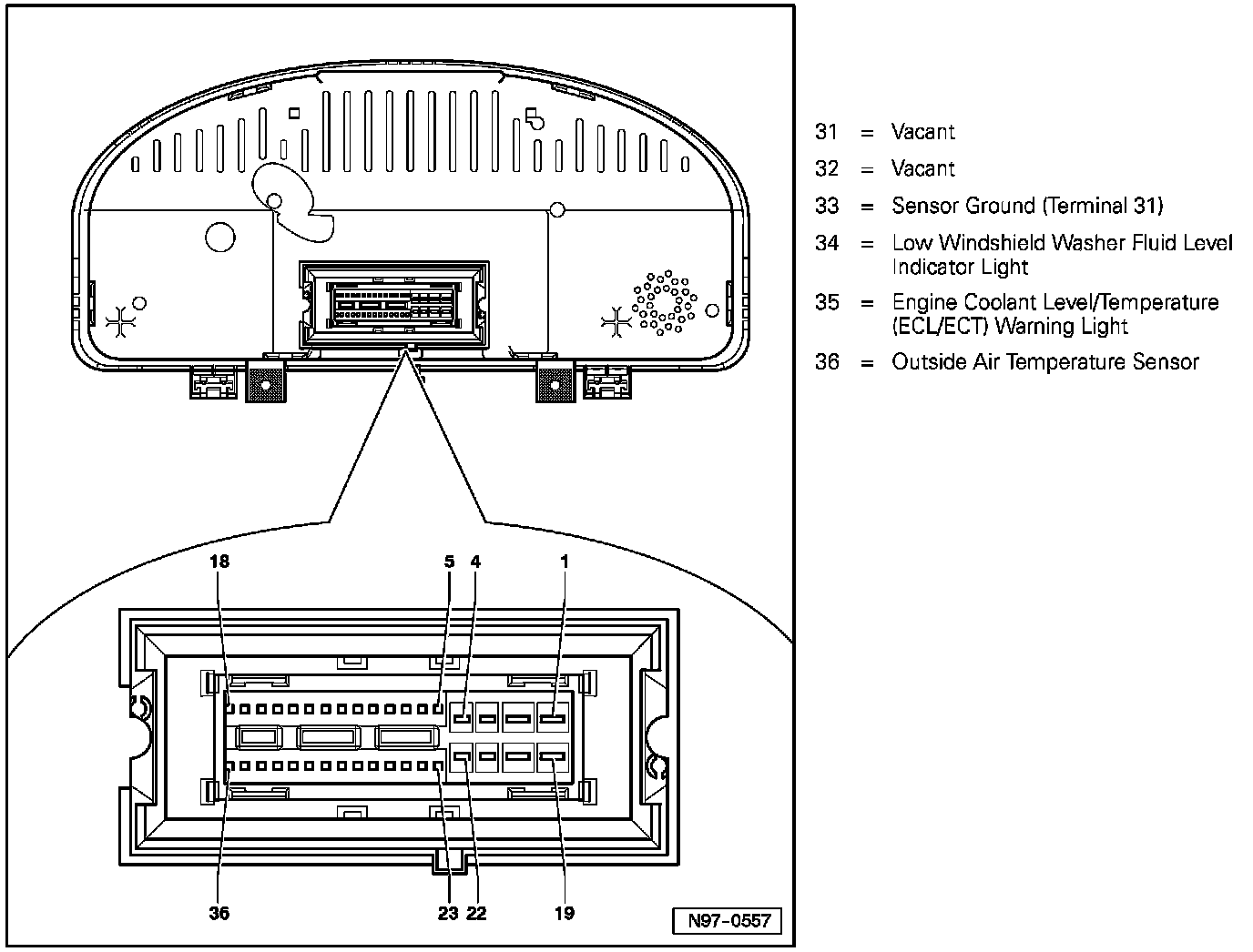 18
5
4
1
36
23
22
19
N97-0557

31 = Vacant

32 = Vacant

33 = Sensor Ground (Terminal 31)

34 = Low Windshield Washer Fluid Level Indicator Light

35 = Engine Coolant Level/Temperature (ECL/ECT) Warning Light

36 = Outside Air Temperature Sensor