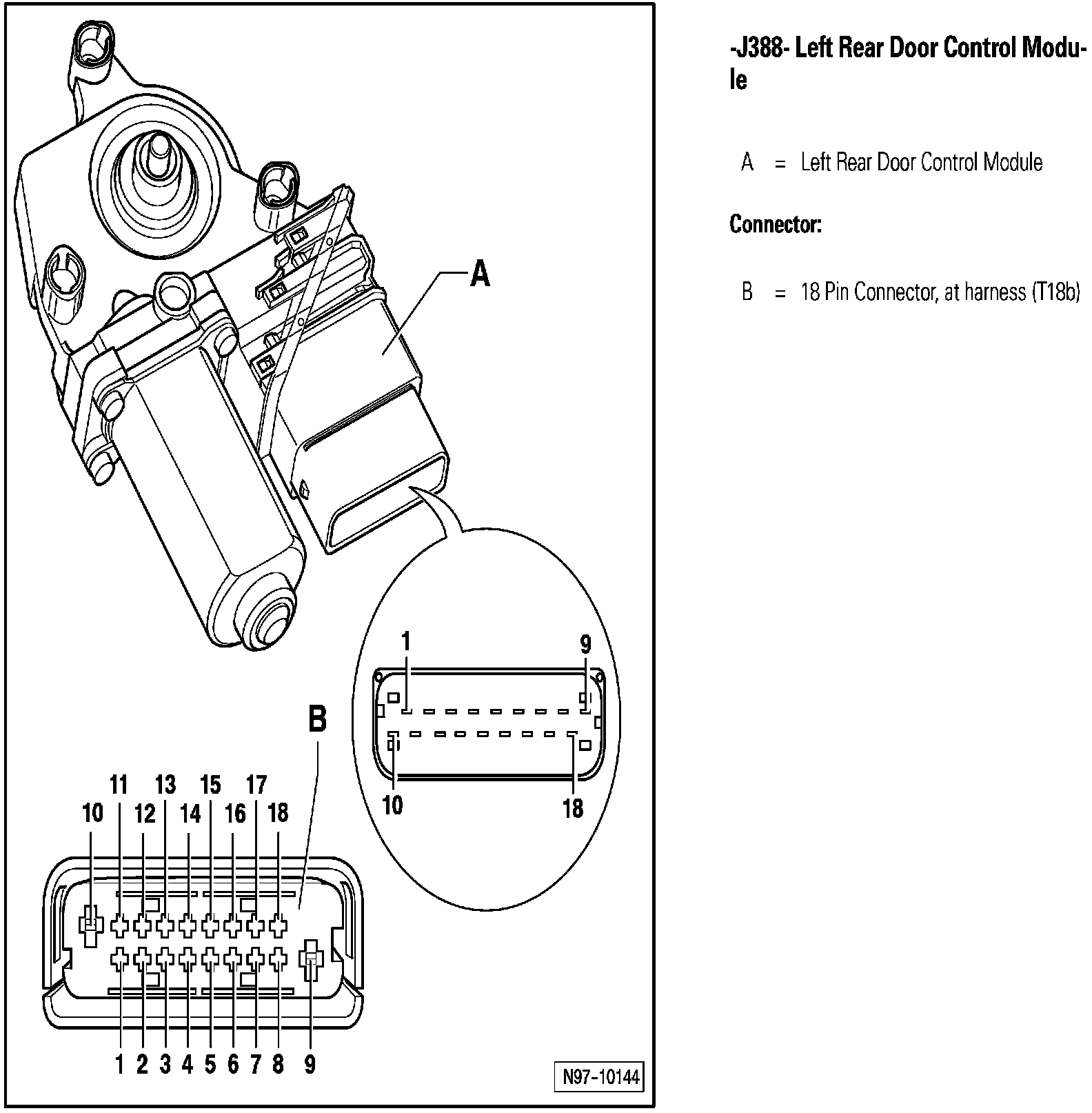 A

1
9
10
18

B

11 13 15 17
10 12 14 16 18

1 2 3 4 5 6 7 8 9

N97-10144

-J388- Left Rear Door Control Module

A = Left Rear Door Control Module

Connector:

B = 18 Pin Connector, at harness (T18b)