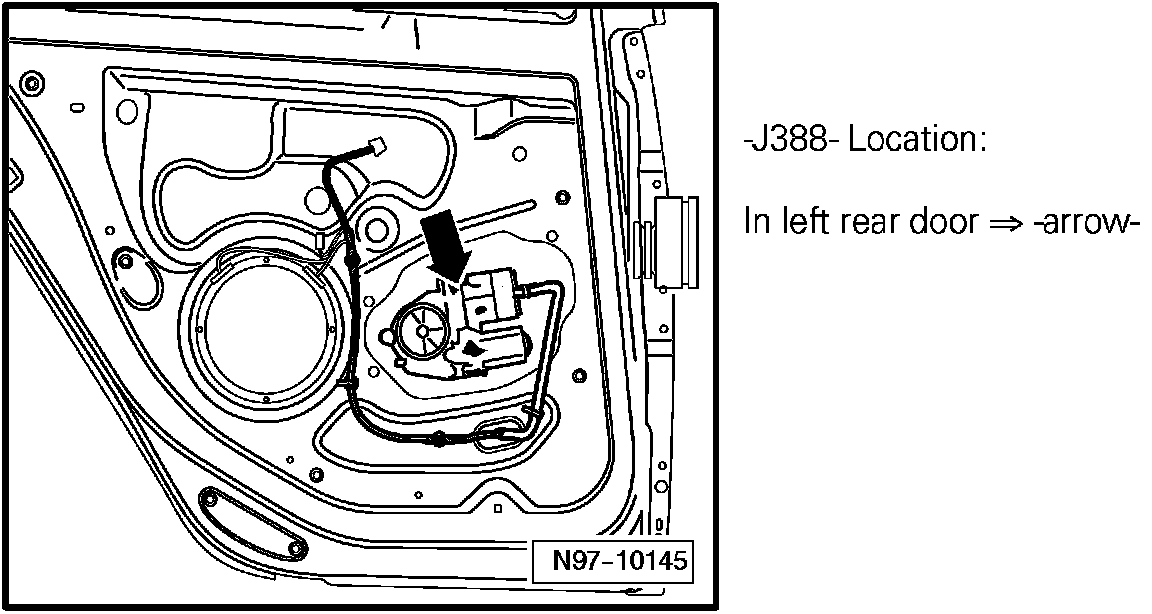 N97-10145

-J388- Location:

In left rear door ⇒ -arrow-