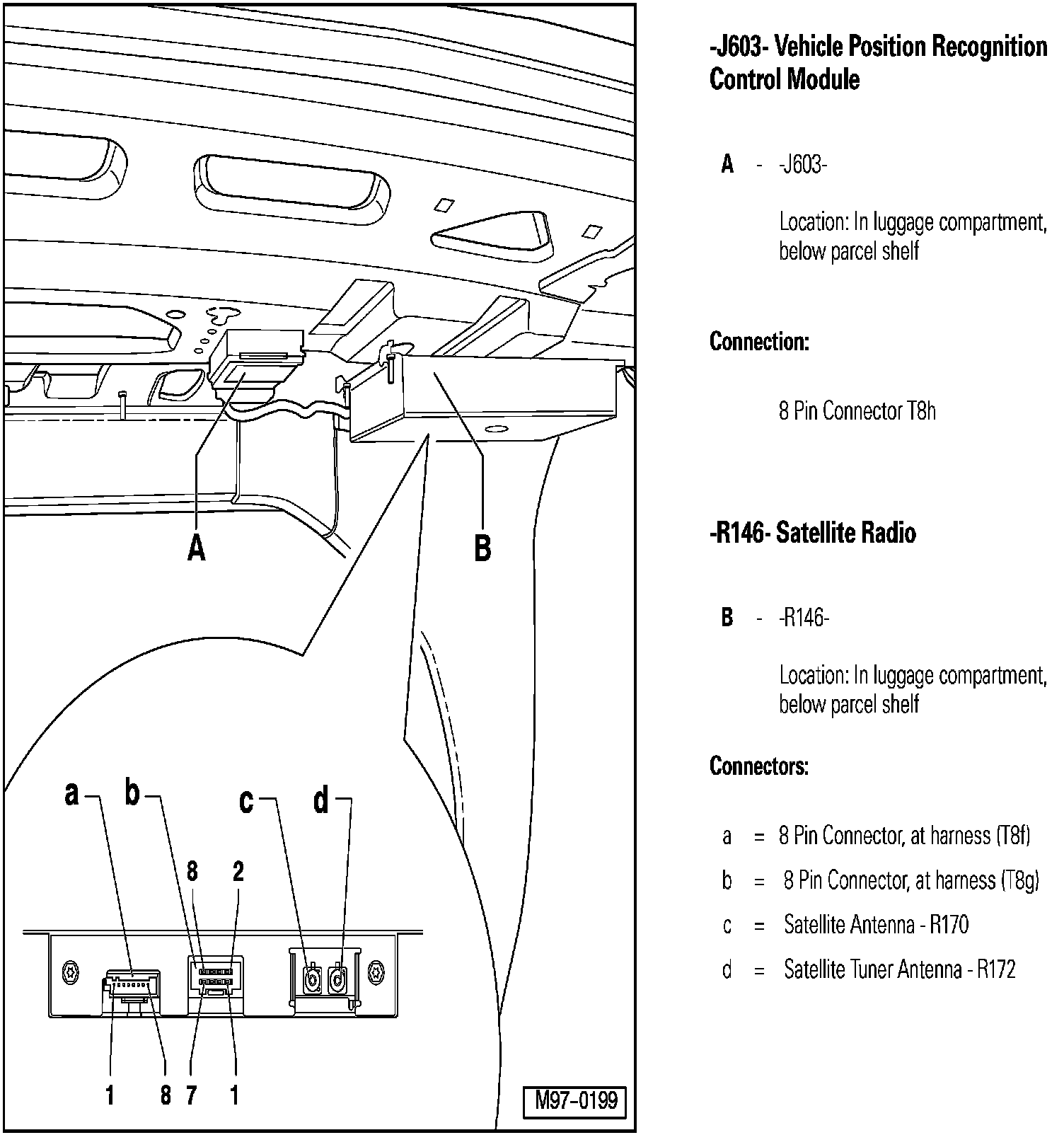 A

B

a

b

c

d

8

2

1

8

7

1

M97-0199

-J603- Vehicle Position Recognition Control Module

A - -J603-

Location: In luggage compartment, below parcel shelf

Connection:

8 Pin Connector T8h

-R146- Satellite Radio

B - -R146-

Location: In luggage compartment, below parcel shelf

Connectors:

a = 8 Pin Connector, at harness (T8f)

b = 8 Pin Connector, at harness (T8g)

c = Satellite Antenna - R170

d = Satellite Tuner Antenna - R172