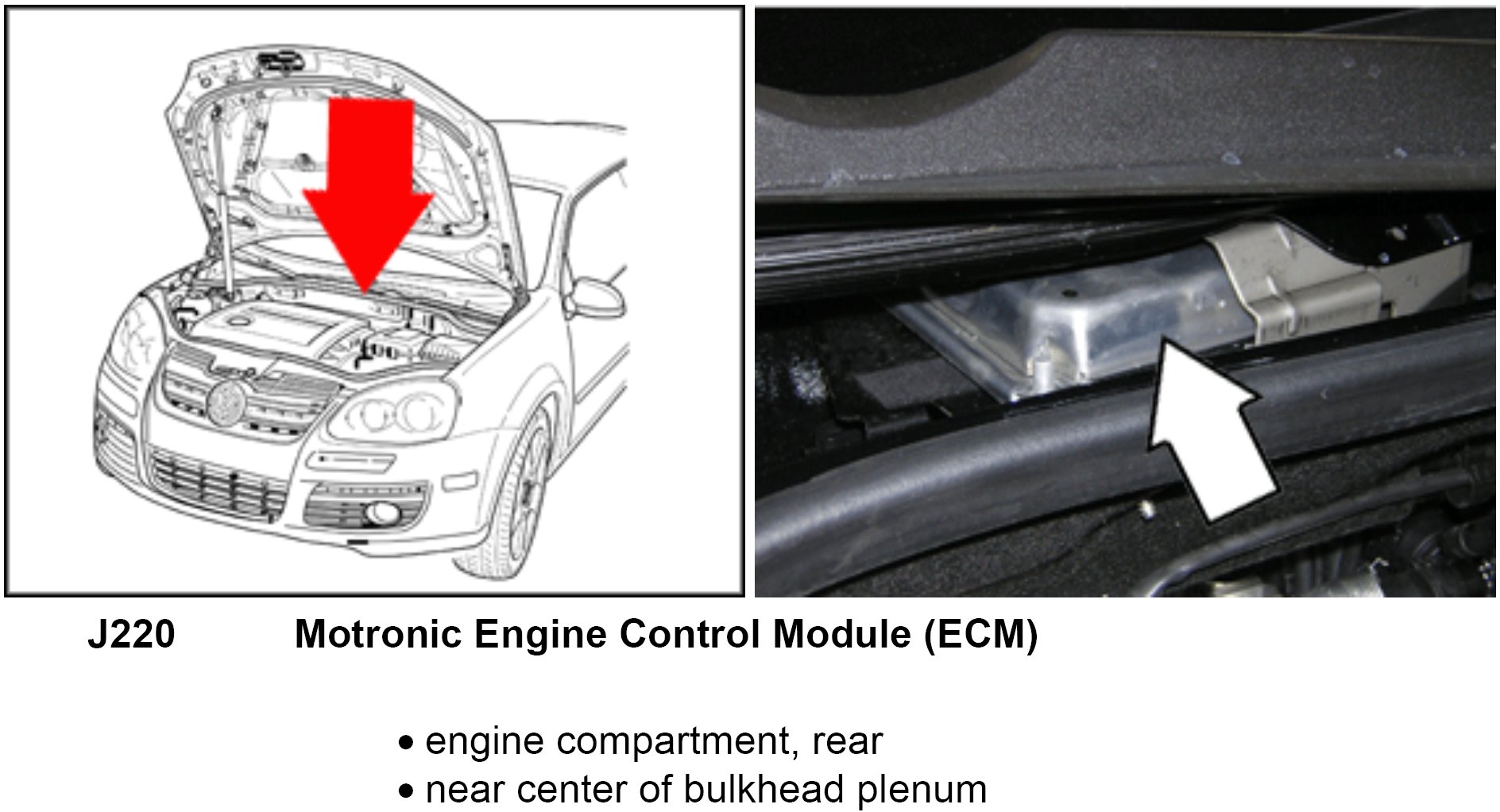 J220 Motronic Engine Control Module (ECM)

• engine compartment, rear
• near center of bulkhead plenum