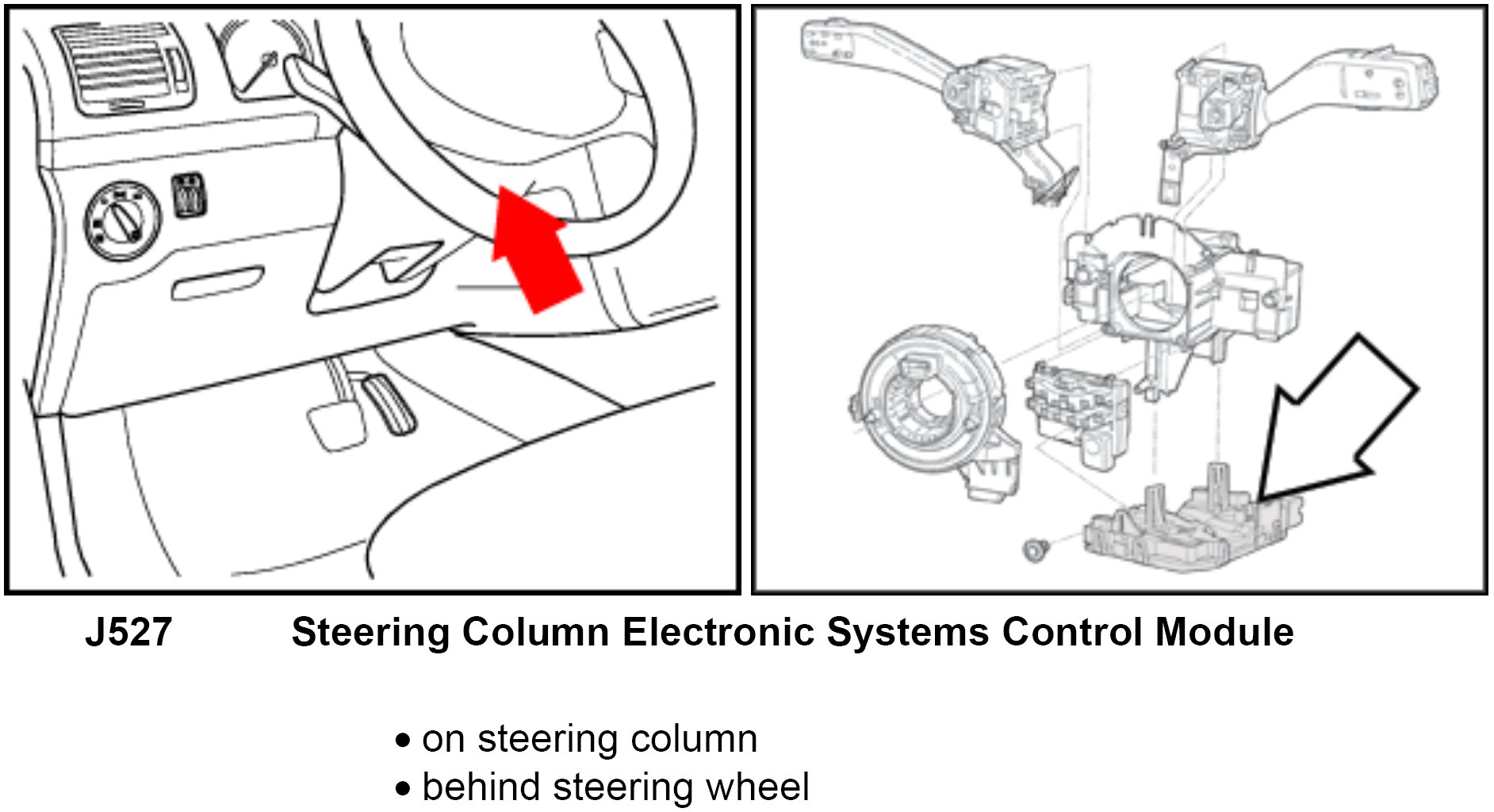 J527 Steering Column Electronic Systems Control Module

• on steering column
• behind steering wheel