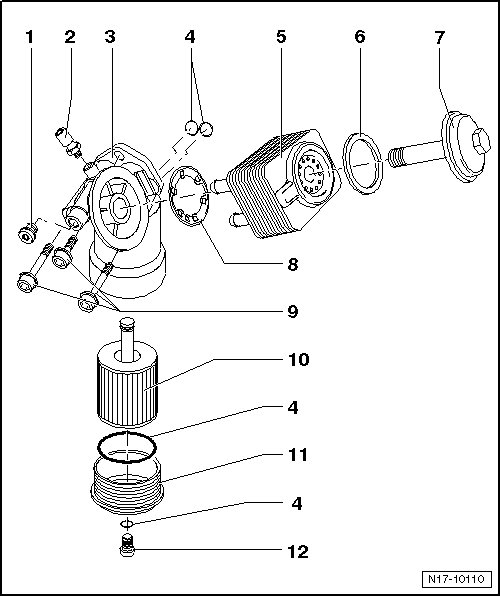 1
2
3
4
5
6
7
8
9
10
4
11
4
12
N17-10110