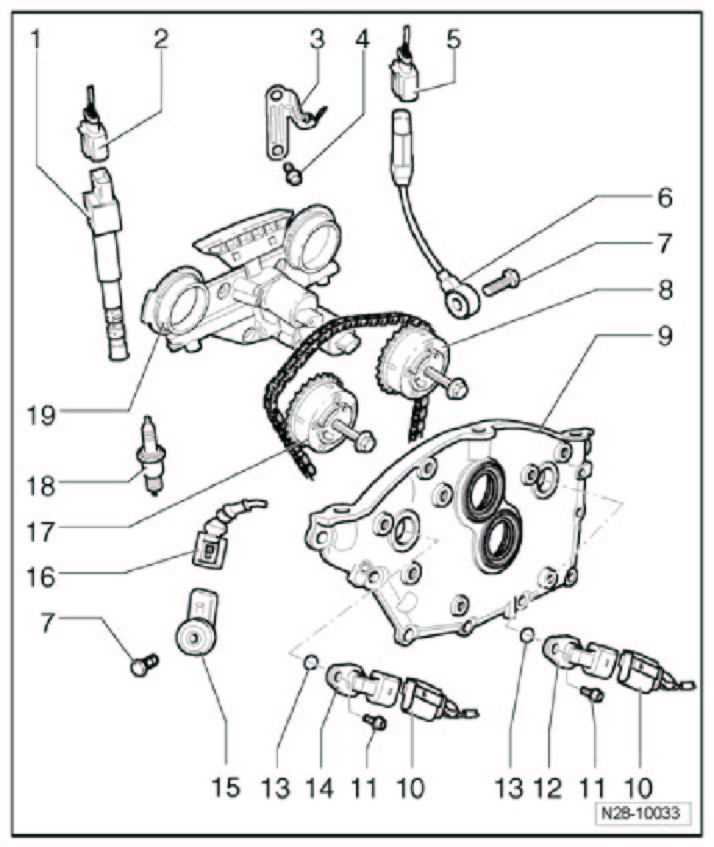 1
2
3
4
5
6
7
8
9
19
18
17
16
7
15
13
14
11
10
13
12
11
10
N28-10033