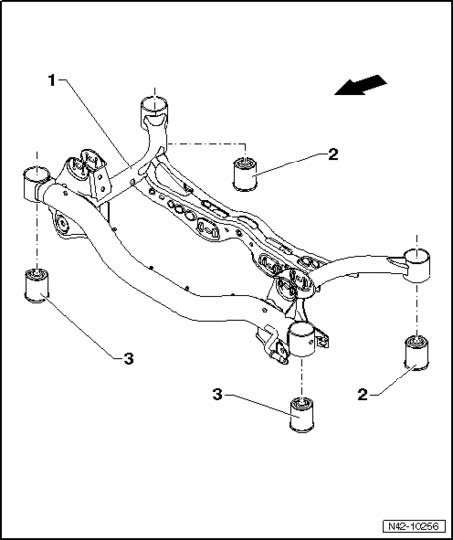 1

2

3

3

2

N42-10256