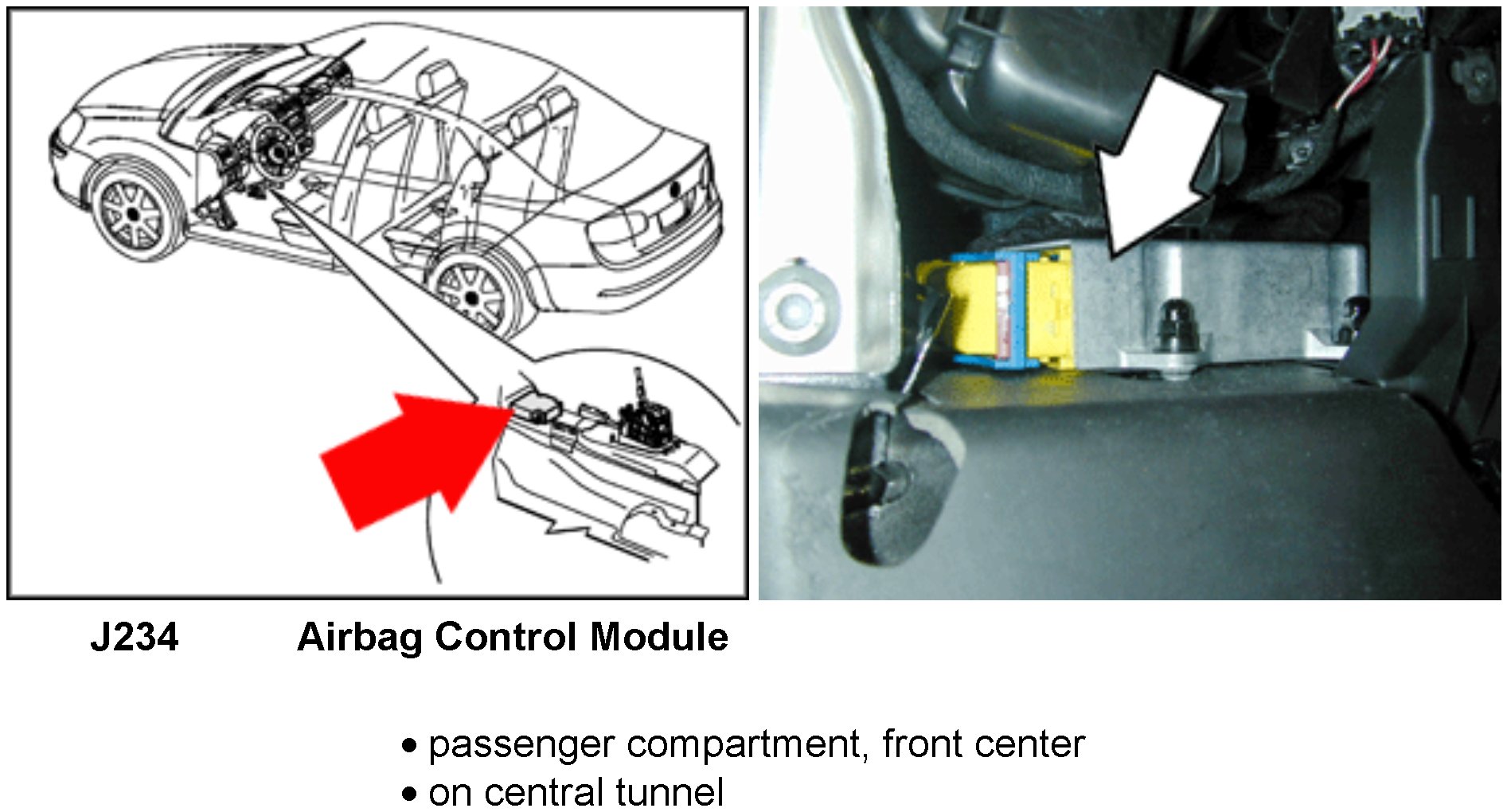 J234 Airbag Control Module

• passenger compartment, front center
• on central tunnel