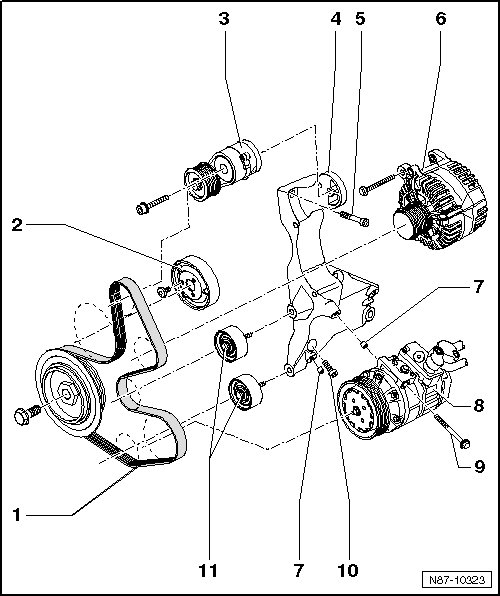 3
4
5
6
2
7
8
9
1
11
7
10
N87-10323