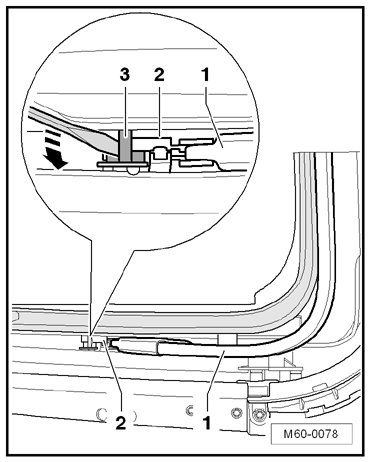 3 2 1

2 1

M60-0078