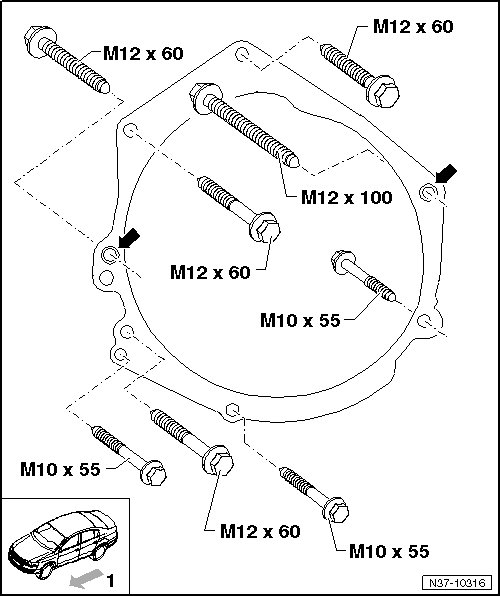 M12 x 60

M12 x 60

M12 x 100

M12 x 60

M10 x 55

M10 x 55

M12 x 60

M10 x 55

1

N37-10316