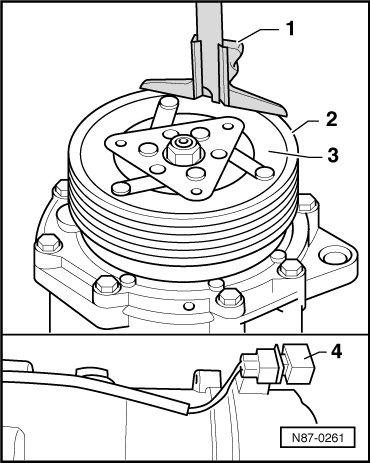 1
2
3
4
N87-0261